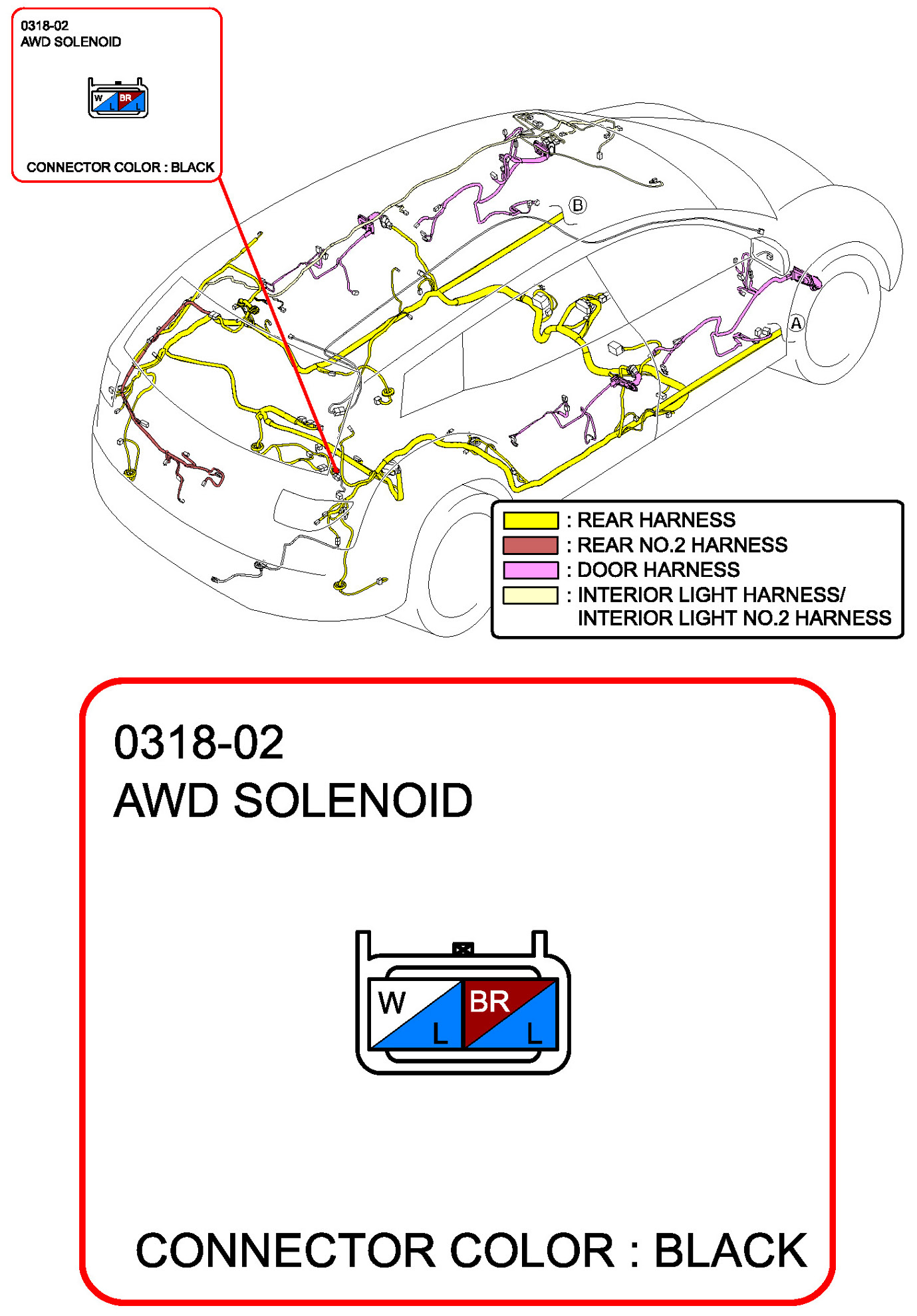 0318-02
AWD SOLENOID

W L BR L

CONNECTOR COLOR : BLACK

B

A

: REAR HARNESS
: REAR NO.2 HARNESS
: DOOR HARNESS
: INTERIOR LIGHT HARNESS/ INTERIOR LIGHT NO.2 HARNESS

0318-02
AWD SOLENOID

W L BR L

CONNECTOR COLOR : BLACK