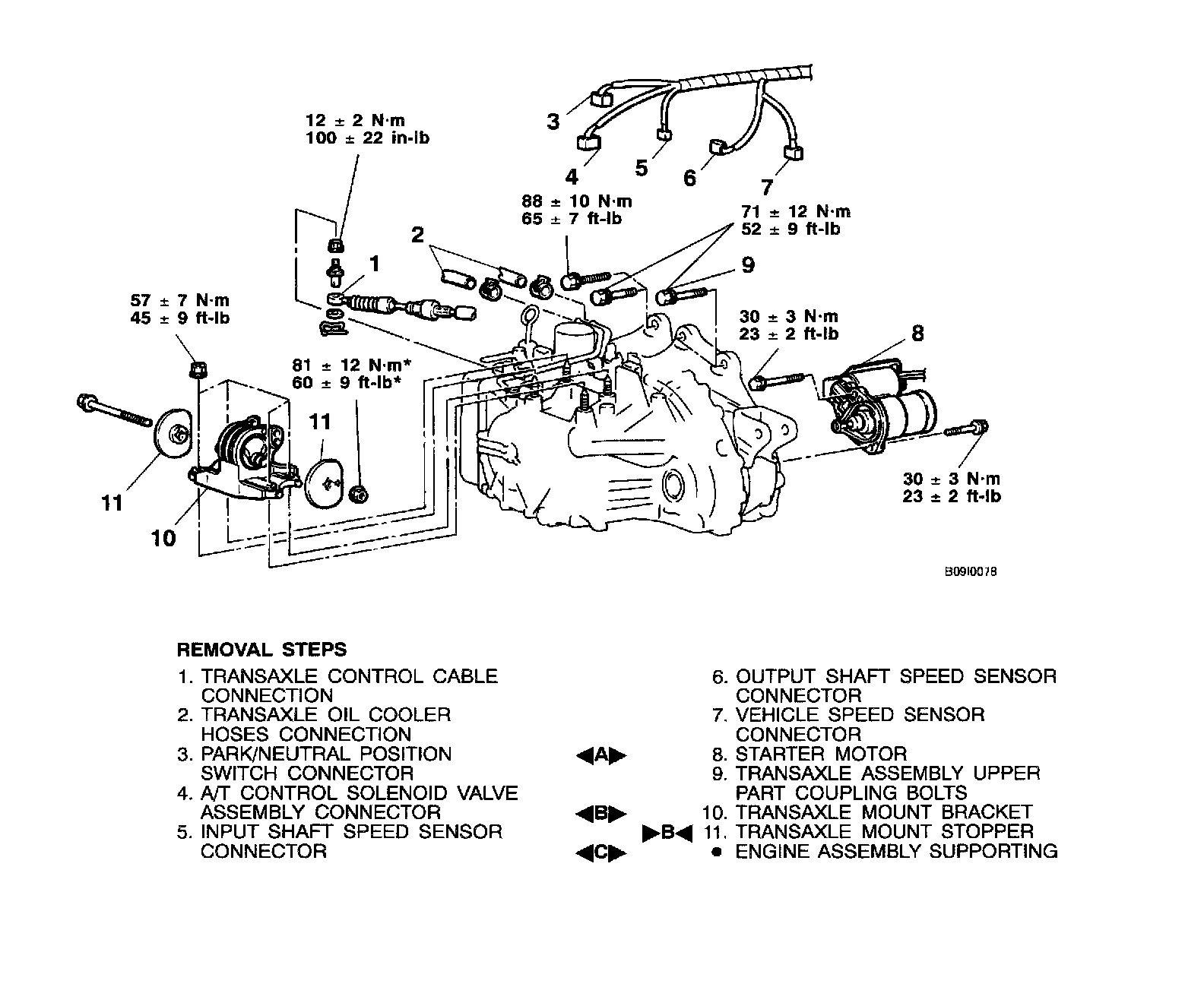 12 ± 2 N·m
100 ± 22 in-lb

3

4

5

6

7

88 ± 10 N·m
65 ± 7 ft-lb

71 ± 12 N·m
52 ± 9 ft-lb

2

1

9

57 ± 7 N·m
45 ± 9 ft-lb

30 ± 3 N·m
23 ± 2 ft-lb

8

81 ± 12 N·m*
60 ± 9 ft-lb*

11

11

10

30 ± 3 N·m
23 ± 2 ft-lb

B09I0078

REMOVAL STEPS

1. TRANSAXLE CONTROL CABLE CONNECTION
2. TRANSAXLE OIL COOLER HOSES CONNECTION
3. PARK/NEUTRAL POSITION SWITCH CONNECTOR
4. A/T CONTROL SOLENOID VALVE ASSEMBLY CONNECTOR
5. INPUT SHAFT SPEED SENSOR CONNECTOR

6. OUTPUT SHAFT SPEED SENSOR CONNECTOR
7. VEHICLE SPEED SENSOR CONNECTOR
◀A▶ 8. STARTER MOTOR
9. TRANSAXLE ASSEMBLY UPPER PART COUPLING BOLTS
◀B▶ 10. TRANSAXLE MOUNT BRACKET
▶B◀ 11. TRANSAXLE MOUNT STOPPER
◀C▶ ● ENGINE ASSEMBLY SUPPORTING