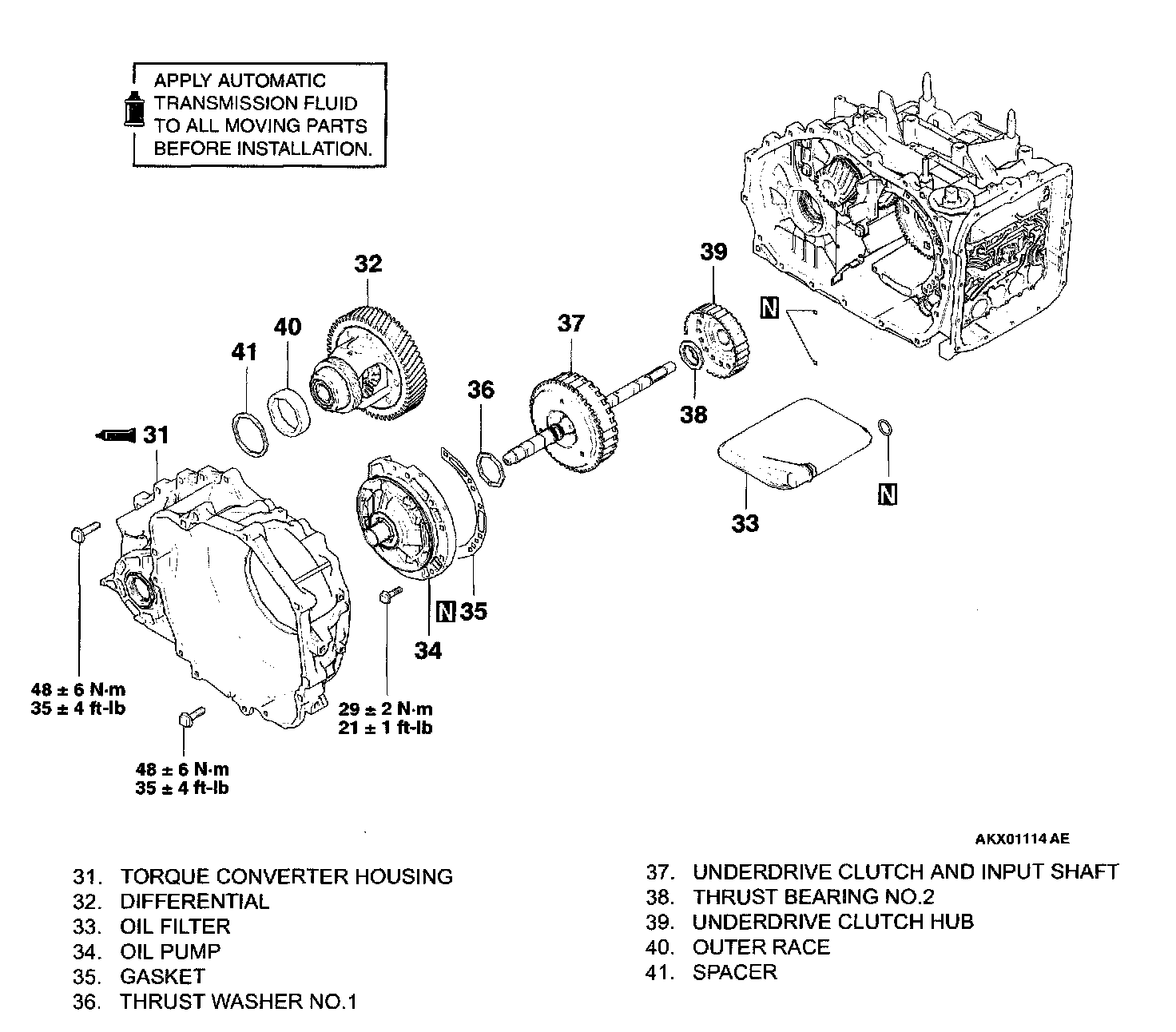 APPLY AUTOMATIC TRANSMISSION FLUID TO ALL MOVING PARTS BEFORE INSTALLATION.

32

39

40

41

37

N

36

38

31

N

33

N 35

34

48 ± 6 N·m
35 ± 4 ft-lb

29 ± 2 N·m
21 ± 1 ft-lb

48 ± 6 N·m
35 ± 4 ft-lb

AKX01114 AE

31. TORQUE CONVERTER HOUSING
32. DIFFERENTIAL
33. OIL FILTER
34. OIL PUMP
35. GASKET
36. THRUST WASHER NO.1

37. UNDERDRIVE CLUTCH AND INPUT SHAFT
38. THRUST BEARING NO.2
39. UNDERDRIVE CLUTCH HUB
40. OUTER RACE
41. SPACER