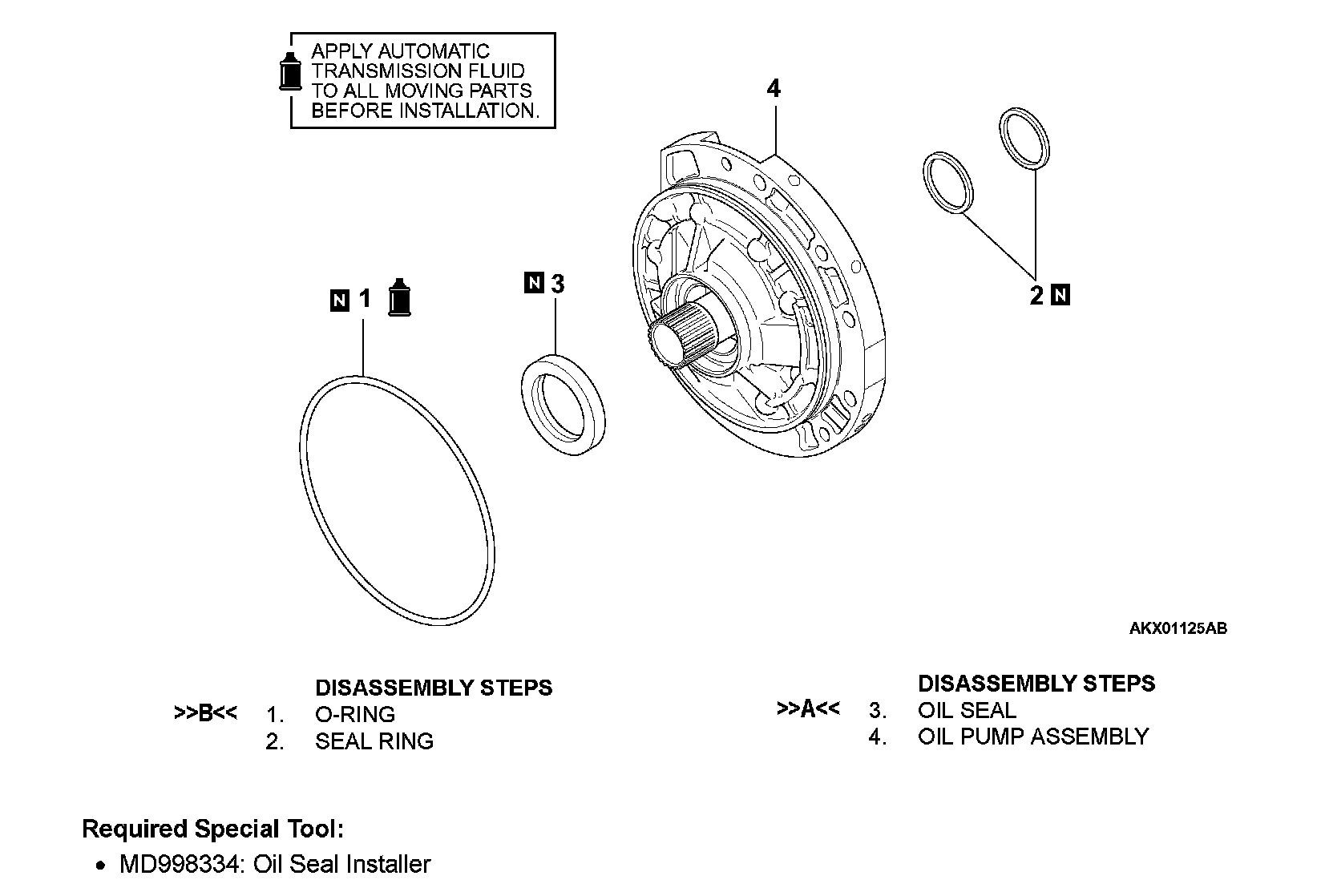 APPLY AUTOMATIC TRANSMISSION FLUID TO ALL MOVING PARTS BEFORE INSTALLATION.

4

N 1

N 3

2 N

AKX01125AB

DISASSEMBLY STEPS
>>B<< 1. O-RING
2. SEAL RING

DISASSEMBLY STEPS
>>A<< 3. OIL SEAL
4. OIL PUMP ASSEMBLY

Required Special Tool:
• MD998334: Oil Seal Installer