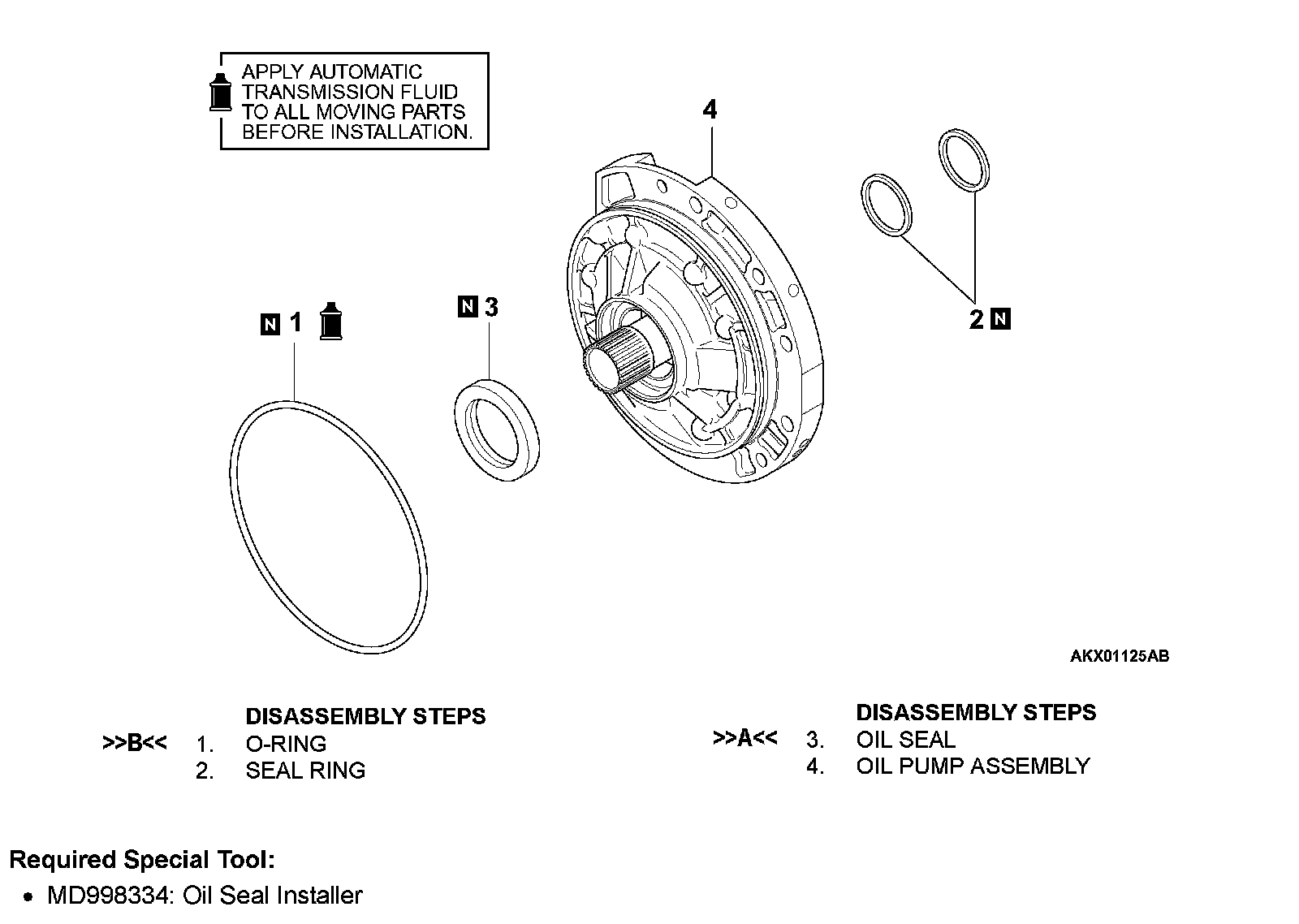 APPLY AUTOMATIC TRANSMISSION FLUID TO ALL MOVING PARTS BEFORE INSTALLATION.

4

N 1

N 3

2 N

AKX01125AB

DISASSEMBLY STEPS
>>B<< 1. O-RING
2. SEAL RING

DISASSEMBLY STEPS
>>A<< 3. OIL SEAL
4. OIL PUMP ASSEMBLY

Required Special Tool:
• MD998334: Oil Seal Installer