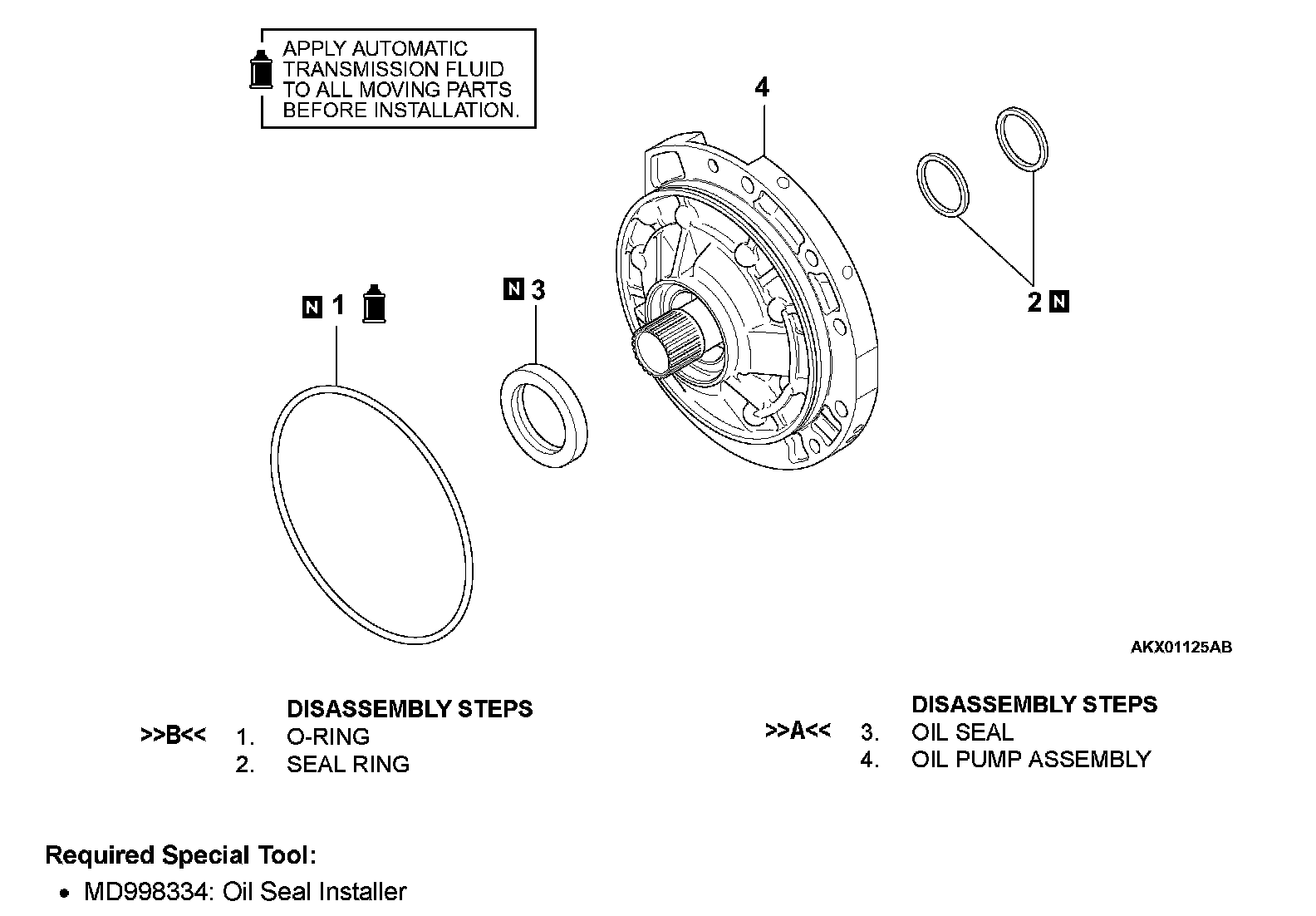 APPLY AUTOMATIC TRANSMISSION FLUID TO ALL MOVING PARTS BEFORE INSTALLATION.

4

N 1

N 3

2 N

AKX01125AB

DISASSEMBLY STEPS
>>B<< 1. O-RING
2. SEAL RING

DISASSEMBLY STEPS
>>A<< 3. OIL SEAL
4. OIL PUMP ASSEMBLY

Required Special Tool:
• MD998334: Oil Seal Installer