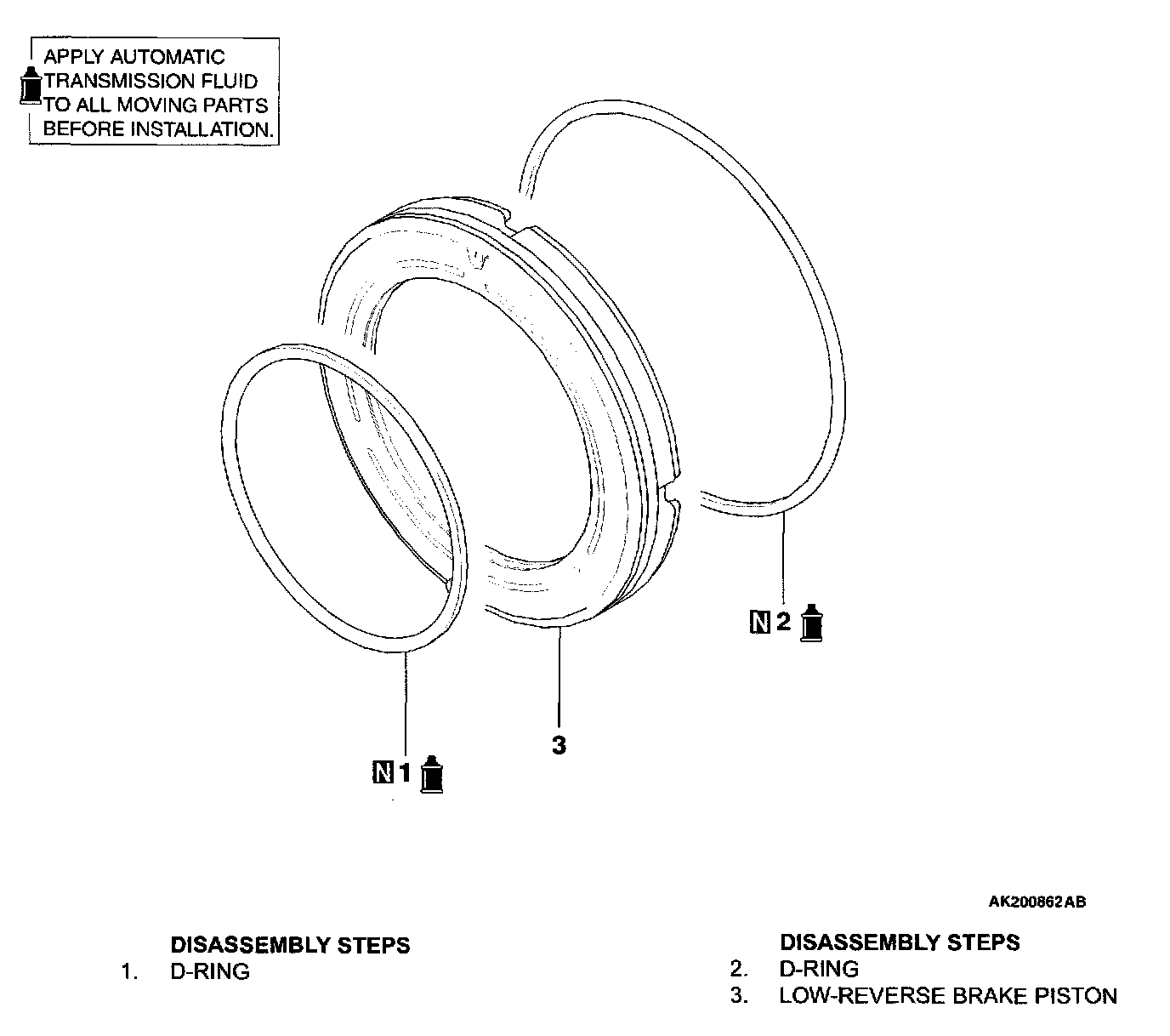 APPLY AUTOMATIC TRANSMISSION FLUID TO ALL MOVING PARTS BEFORE INSTALLATION.

N 2

3

N 1

AK200862AB

DISASSEMBLY STEPS
1. D-RING

DISASSEMBLY STEPS
2. D-RING
3. LOW-REVERSE BRAKE PISTON