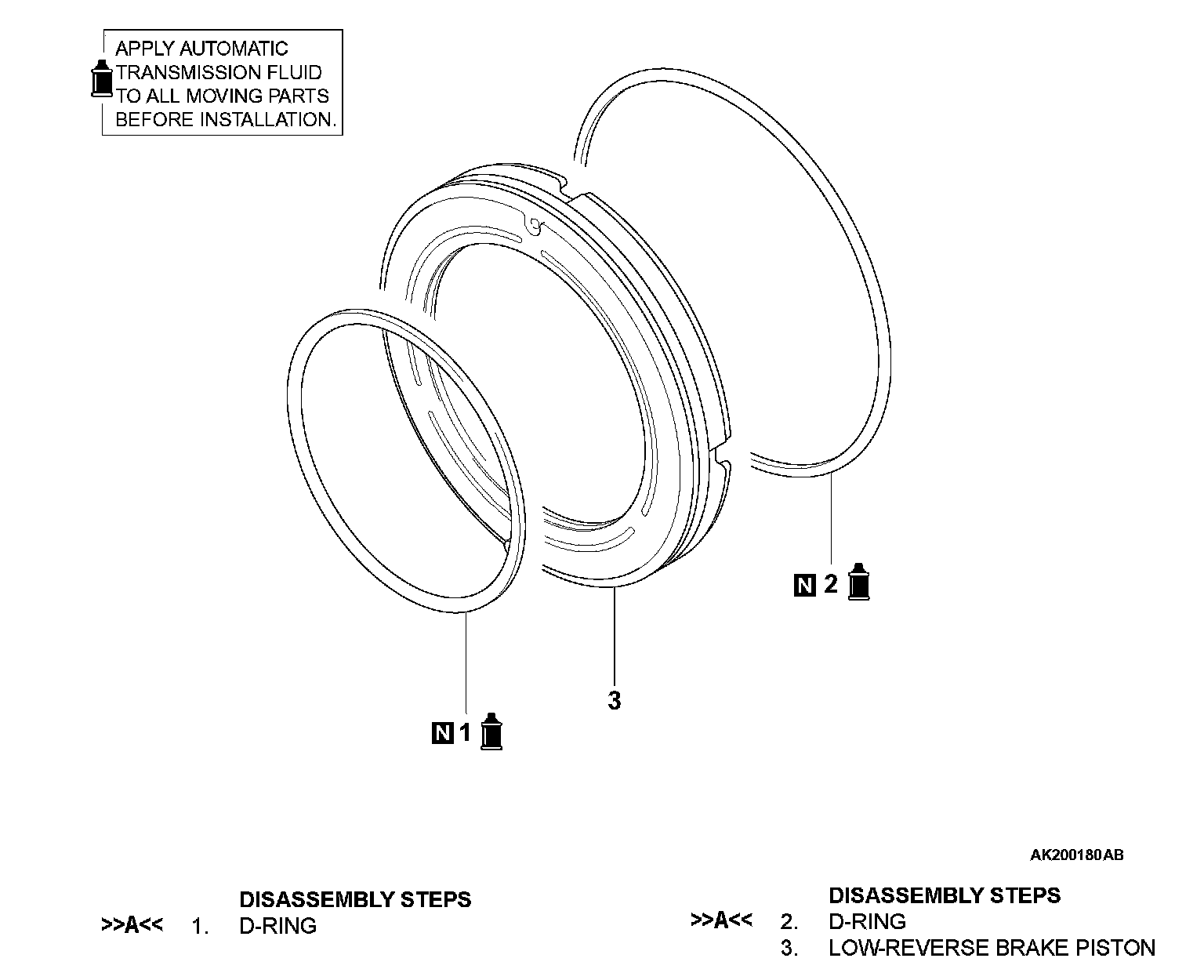 APPLY AUTOMATIC TRANSMISSION FLUID TO ALL MOVING PARTS BEFORE INSTALLATION.

N 2

3

N 1

AK200180AB

DISASSEMBLY STEPS
>>A<< 1. D-RING

DISASSEMBLY STEPS
>>A<< 2. D-RING
3. LOW-REVERSE BRAKE PISTON