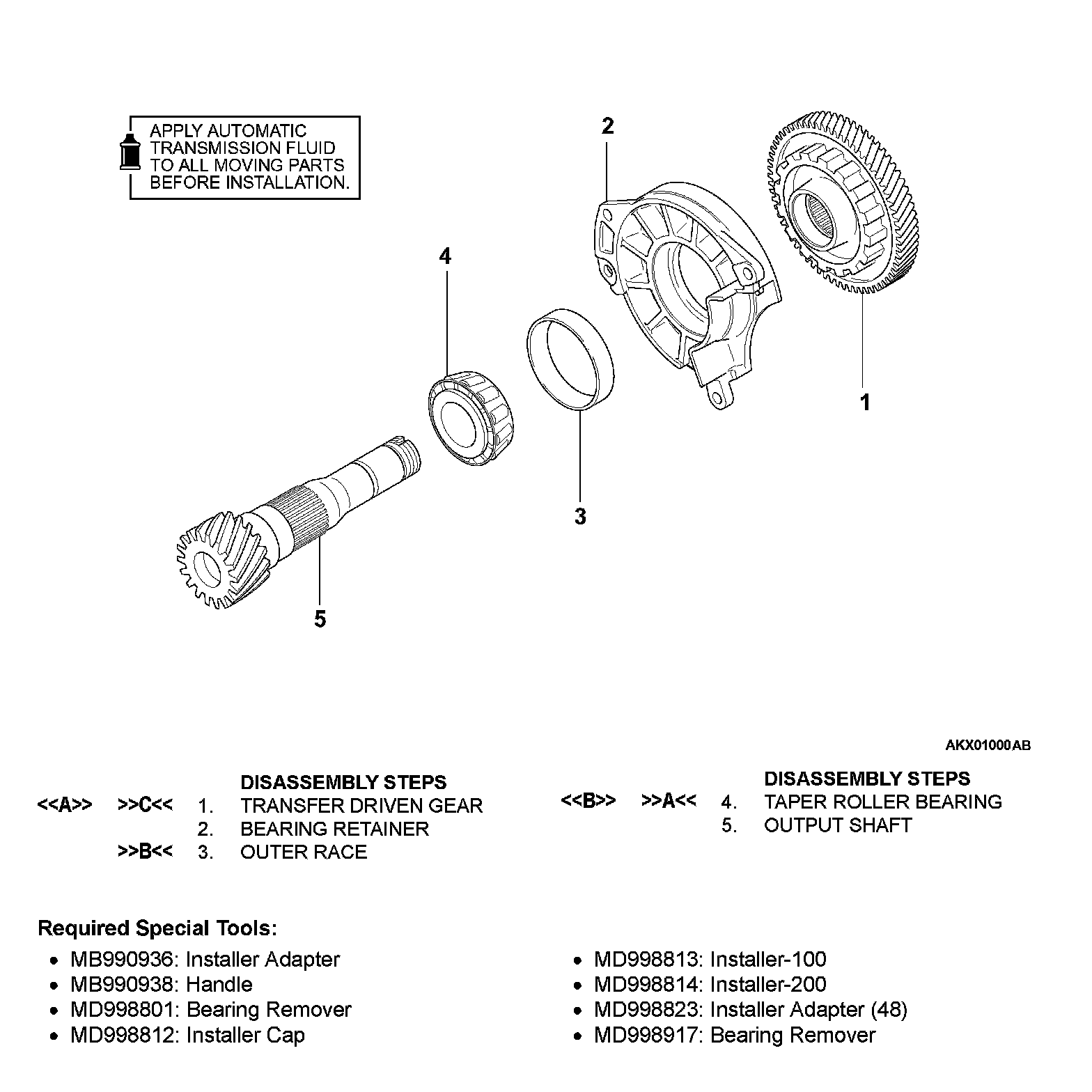 APPLY AUTOMATIC TRANSMISSION FLUID TO ALL MOVING PARTS BEFORE INSTALLATION.

2

4

1

3

5

AKX01000AB

DISASSEMBLY STEPS
<<A>> >>C<< 1. TRANSFER DRIVEN GEAR
2. BEARING RETAINER
>>B<< 3. OUTER RACE

DISASSEMBLY STEPS
<<B>> >>A<< 4. TAPER ROLLER BEARING
5. OUTPUT SHAFT

Required Special Tools:
• MB990936: Installer Adapter
• MB990938: Handle
• MD998801: Bearing Remover
• MD998812: Installer Cap

• MD998813: Installer-100
• MD998814: Installer-200
• MD998823: Installer Adapter (48)
• MD998917: Bearing Remover