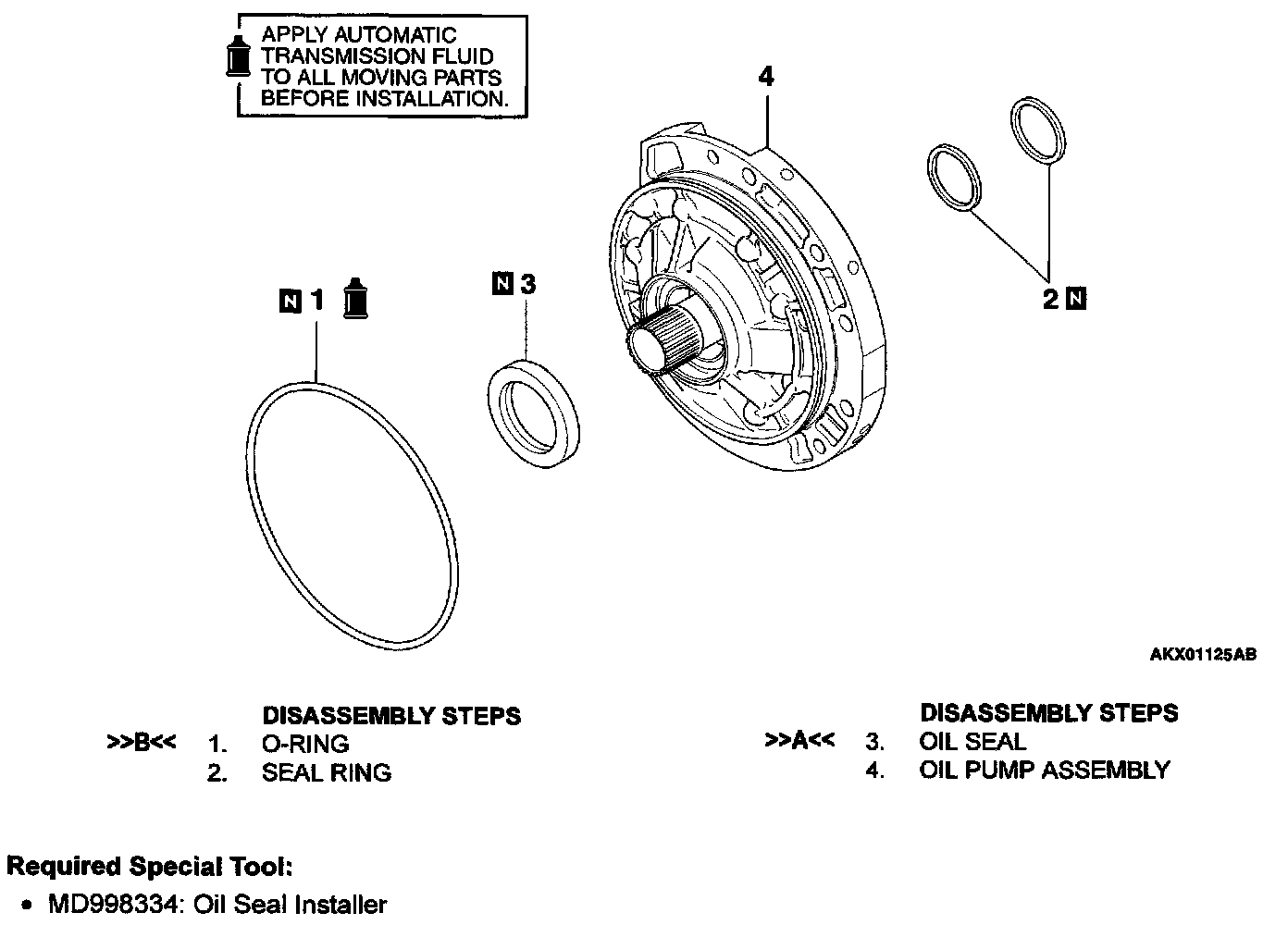 APPLY AUTOMATIC TRANSMISSION FLUID TO ALL MOVING PARTS BEFORE INSTALLATION.

4

N 1

N 3

2 N

AKX01125AB

DISASSEMBLY STEPS
>>B<< 1. O-RING
2. SEAL RING

DISASSEMBLY STEPS
>>A<< 3. OIL SEAL
4. OIL PUMP ASSEMBLY

Required Special Tool:
• MD998334: Oil Seal Installer