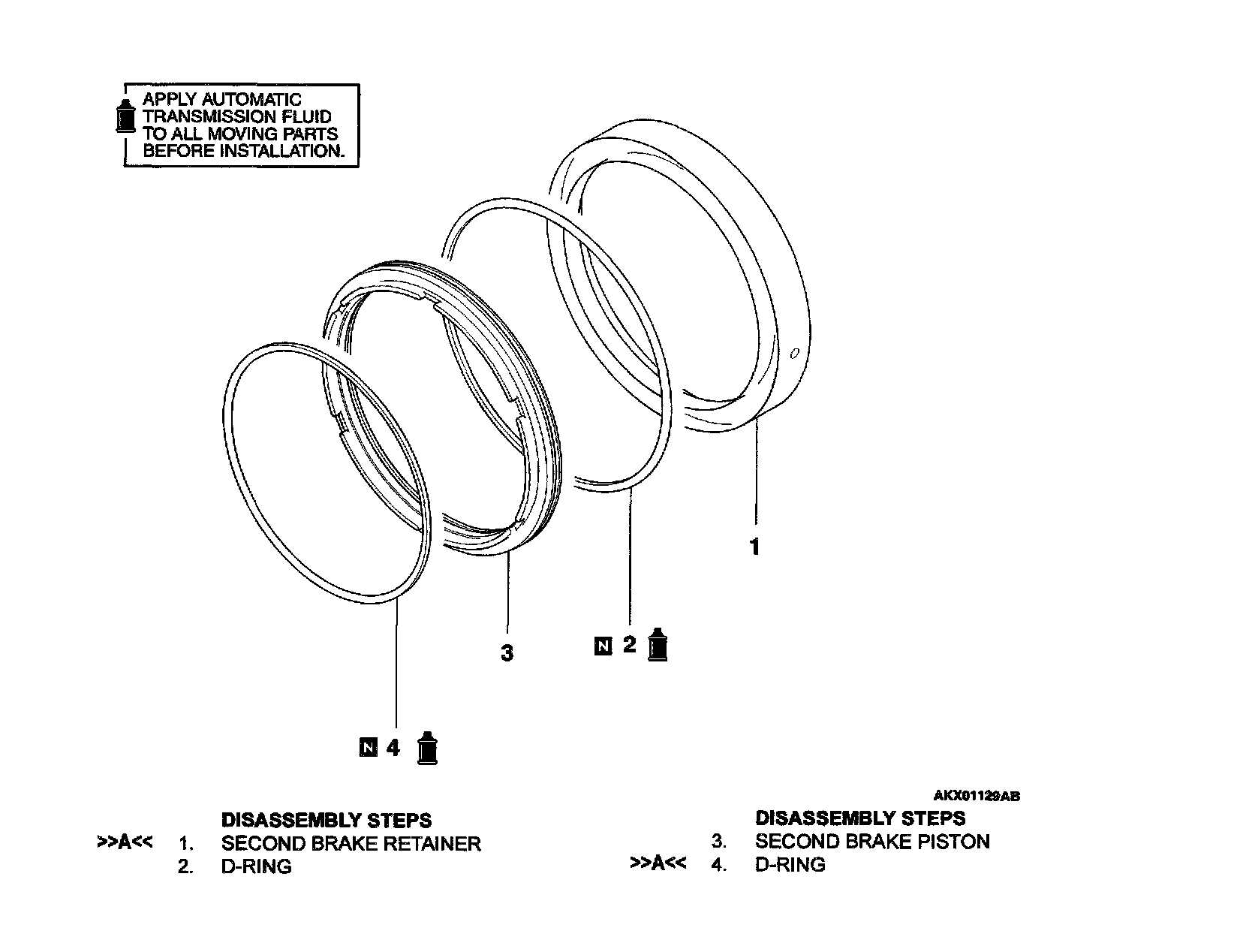 APPLY AUTOMATIC TRANSMISSION FLUID TO ALL MOVING PARTS BEFORE INSTALLATION.

1

N 2

3

N 4

AKX01129AB

DISASSEMBLY STEPS
>>A<< 1. SECOND BRAKE RETAINER
2. D-RING

DISASSEMBLY STEPS
3. SECOND BRAKE PISTON
>>A<< 4. D-RING