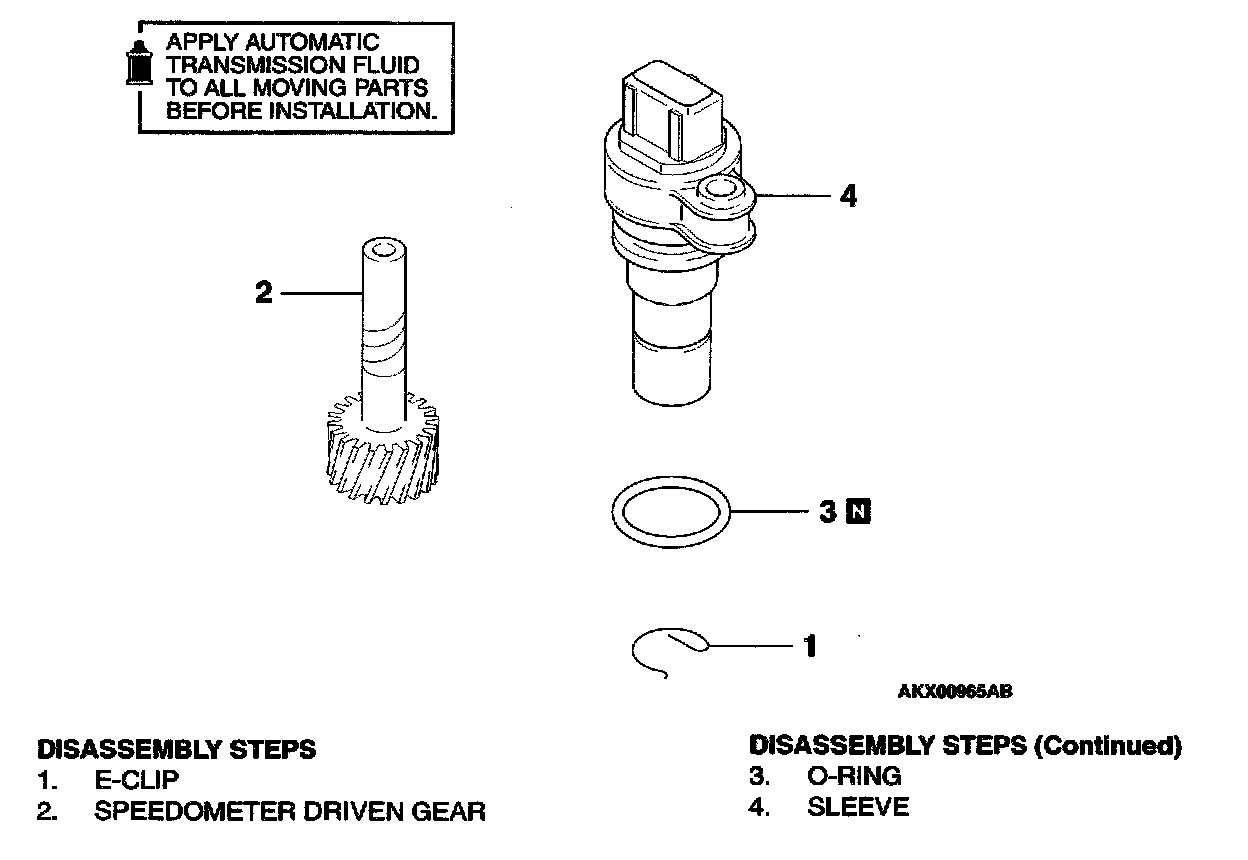 APPLY AUTOMATIC TRANSMISSION FLUID TO ALL MOVING PARTS BEFORE INSTALLATION.

4

2

3 N

1

AKX00965AB

DISASSEMBLY STEPS
1. E-CLIP
2. SPEEDOMETER DRIVEN GEAR

DISASSEMBLY STEPS (Continued)
3. O-RING
4. SLEEVE