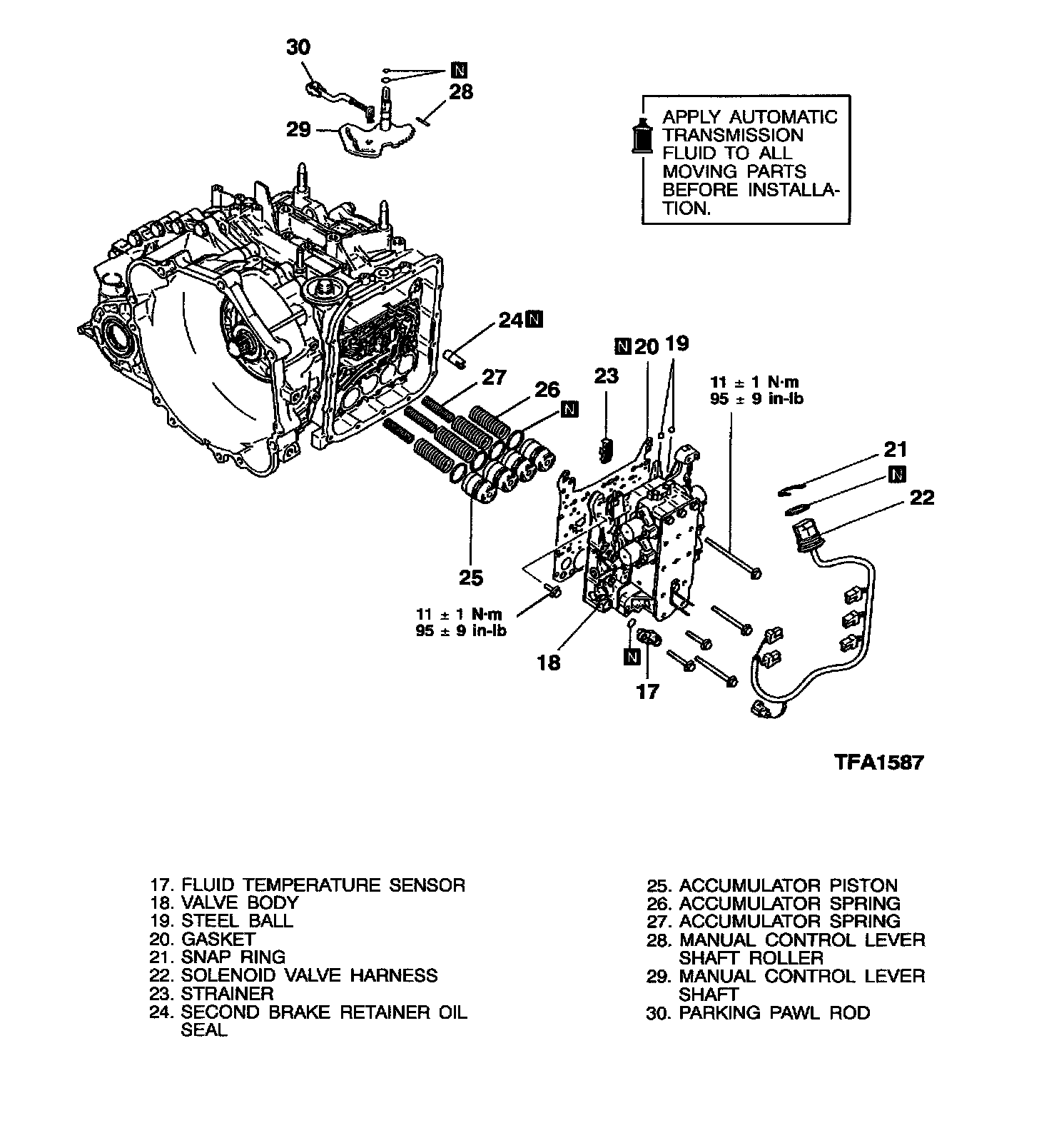 30

N

28

29

APPLY AUTOMATIC TRANSMISSION FLUID TO ALL MOVING PARTS BEFORE INSTALLATION.

24 N

N 20

19

23

27

26

N

11 ± 1 N·m
95 ± 9 in-lb

21

N

22

25

11 ± 1 N·m
95 ± 9 in-lb

18

N

17

TFA1587

17. FLUID TEMPERATURE SENSOR
18. VALVE BODY
19. STEEL BALL
20. GASKET
21. SNAP RING
22. SOLENOID VALVE HARNESS
23. STRAINER
24. SECOND BRAKE RETAINER OIL SEAL

25. ACCUMULATOR PISTON
26. ACCUMULATOR SPRING
27. ACCUMULATOR SPRING
28. MANUAL CONTROL LEVER SHAFT ROLLER
29. MANUAL CONTROL LEVER SHAFT
30. PARKING PAWL ROD