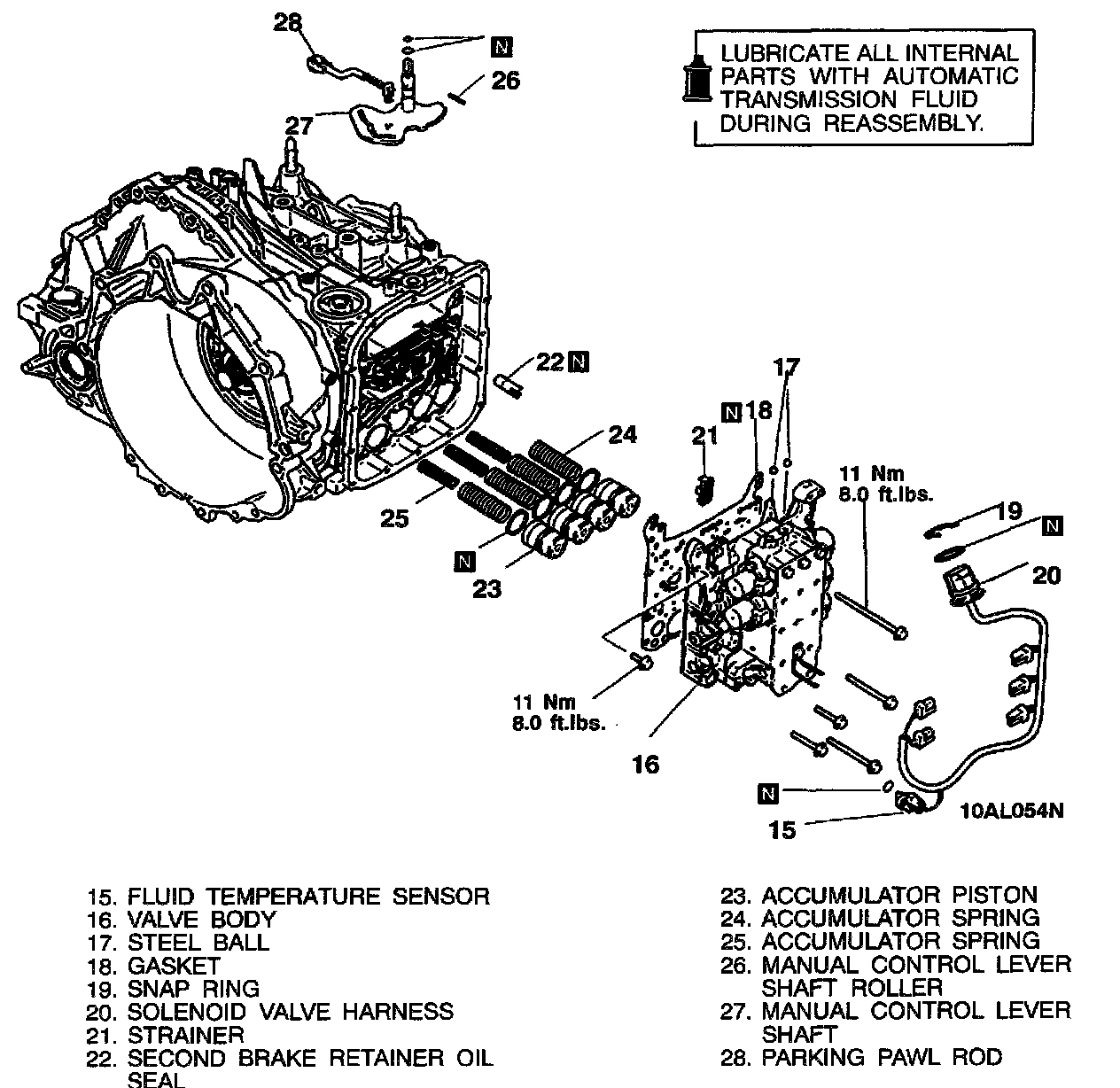 28

N

26

27

LUBRICATE ALL INTERNAL PARTS WITH AUTOMATIC TRANSMISSION FLUID DURING REASSEMBLY.

22 N

17

N 18

21

24

11 Nm
8.0 ft.lbs.

19

N

20

25

N

23

11 Nm
8.0 ft.lbs.

16

N

15

10AL054N

15. FLUID TEMPERATURE SENSOR
16. VALVE BODY
17. STEEL BALL
18. GASKET
19. SNAP RING
20. SOLENOID VALVE HARNESS
21. STRAINER
22. SECOND BRAKE RETAINER OIL SEAL

23. ACCUMULATOR PISTON
24. ACCUMULATOR SPRING
25. ACCUMULATOR SPRING
26. MANUAL CONTROL LEVER SHAFT ROLLER
27. MANUAL CONTROL LEVER SHAFT
28. PARKING PAWL ROD