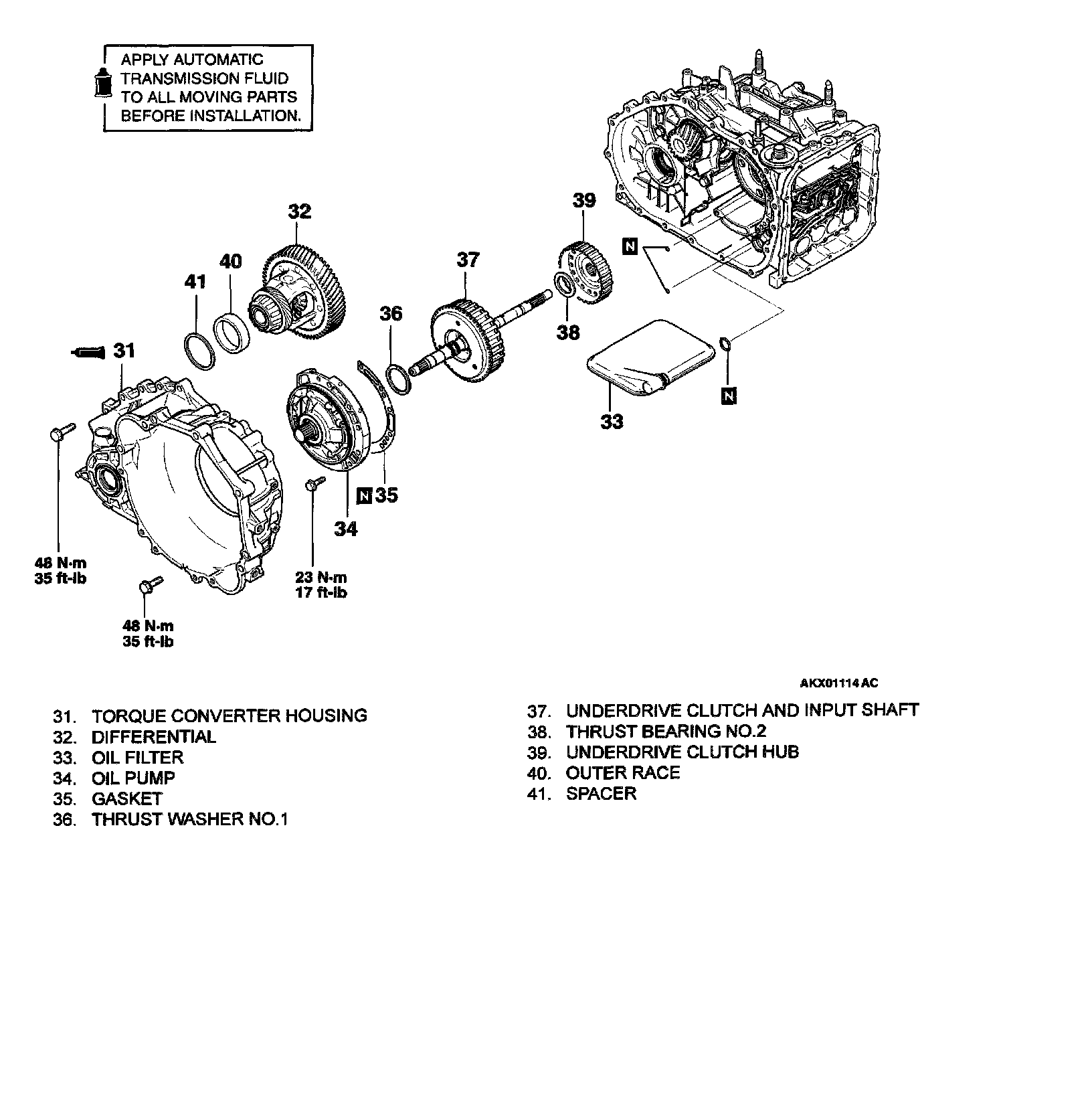 APPLY AUTOMATIC TRANSMISSION FLUID TO ALL MOVING PARTS BEFORE INSTALLATION.

32

39

40

41

37

N

36

38

31

N

33

N 35

34

48 N·m
35 ft-lb

23 N·m
17 ft-lb

48 N·m
35 ft-lb

AKX01114 AC

31. TORQUE CONVERTER HOUSING
32. DIFFERENTIAL
33. OIL FILTER
34. OIL PUMP
35. GASKET
36. THRUST WASHER NO.1

37. UNDERDRIVE CLUTCH AND INPUT SHAFT
38. THRUST BEARING NO.2
39. UNDERDRIVE CLUTCH HUB
40. OUTER RACE
41. SPACER