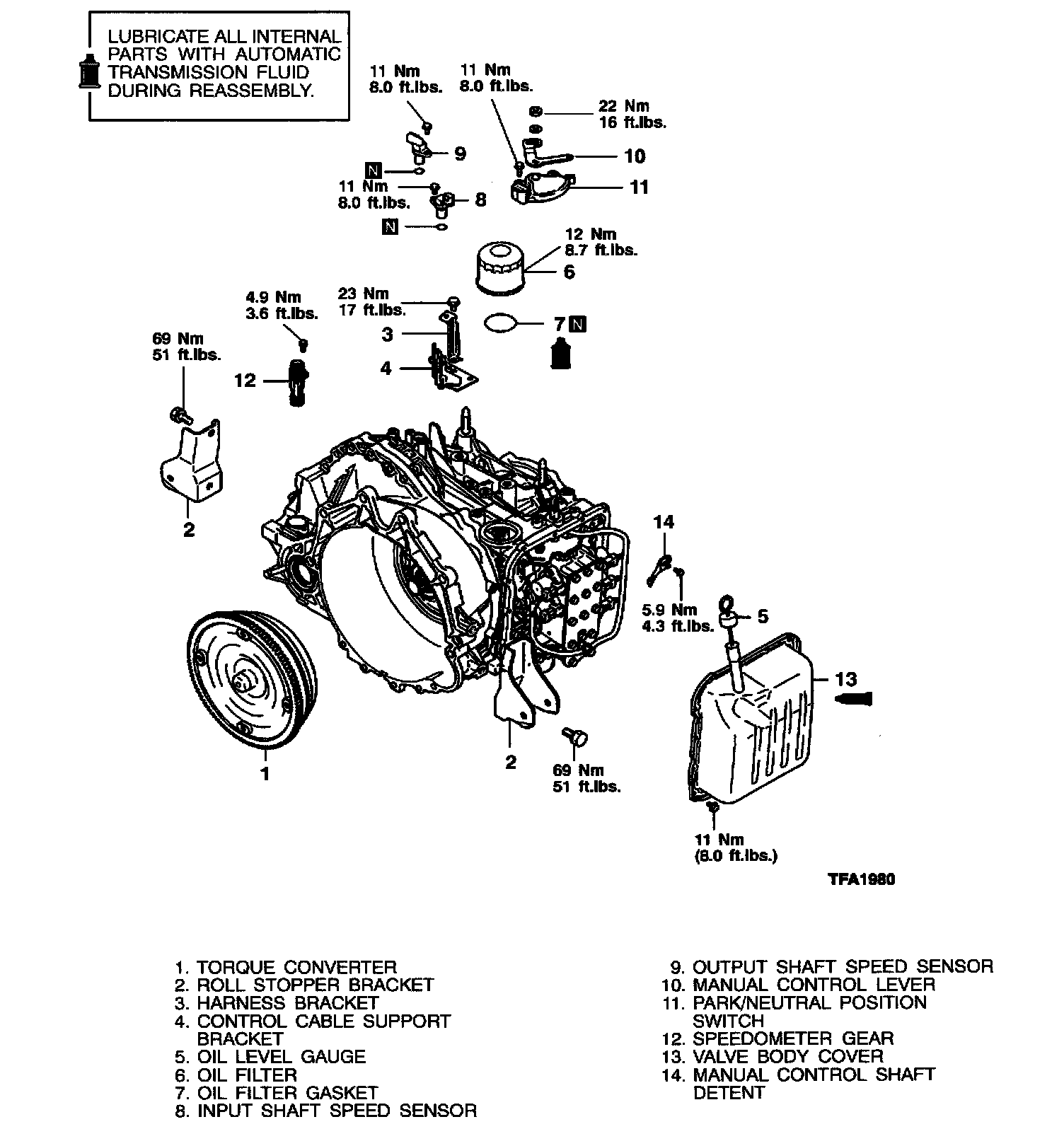 LUBRICATE ALL INTERNAL PARTS WITH AUTOMATIC TRANSMISSION FLUID DURING REASSEMBLY.

11 Nm
8.0 ft.lbs.

11 Nm
8.0 ft.lbs.

22 Nm
16 ft.lbs.

9

10

N

11 Nm
8.0 ft.lbs.

8

11

N

12 Nm
8.7 ft.lbs.

6

4.9 Nm
3.6 ft.lbs.

23 Nm
17 ft.lbs.

3

7 N

69 Nm
51 ft.lbs.

12

4

2

14

5.9 Nm
4.3 ft.lbs.

5

13

1

2

69 Nm
51 ft.lbs.

11 Nm
(8.0 ft.lbs.)

TFA1980

1. TORQUE CONVERTER
2. ROLL STOPPER BRACKET
3. HARNESS BRACKET
4. CONTROL CABLE SUPPORT BRACKET
5. OIL LEVEL GAUGE
6. OIL FILTER
7. OIL FILTER GASKET
8. INPUT SHAFT SPEED SENSOR

9. OUTPUT SHAFT SPEED SENSOR
10. MANUAL CONTROL LEVER
11. PARK/NEUTRAL POSITION SWITCH
12. SPEEDOMETER GEAR
13. VALVE BODY COVER
14. MANUAL CONTROL SHAFT DETENT