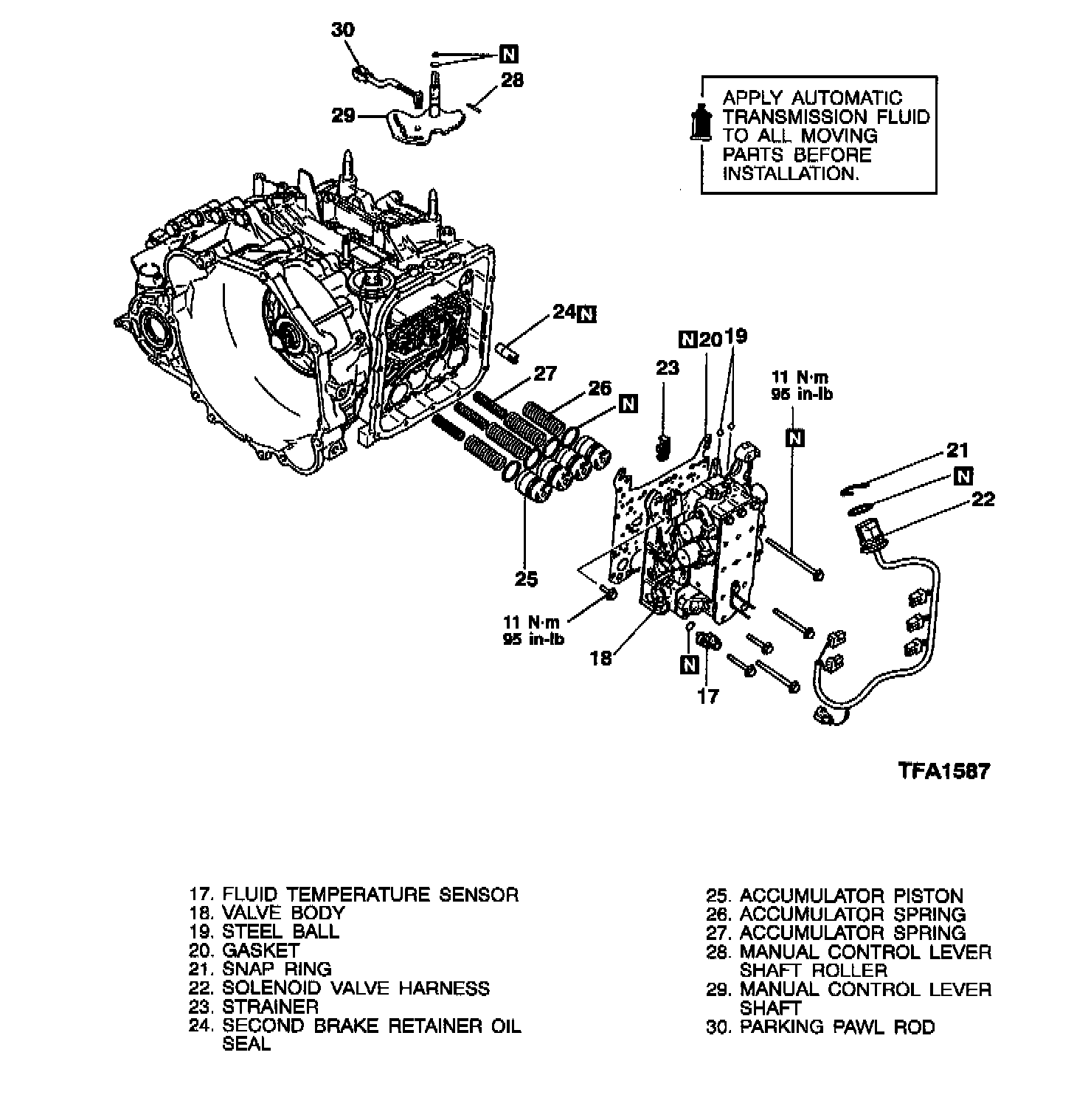 30
N
28
29

APPLY AUTOMATIC TRANSMISSION FLUID TO ALL MOVING PARTS BEFORE INSTALLATION.

24 N
N 20 19
23
27
26
N
11 N·m
95 in-lb
N
21
N
22
25
11 N·m
95 in-lb
18
N
17

TFA1587

17. FLUID TEMPERATURE SENSOR
18. VALVE BODY
19. STEEL BALL
20. GASKET
21. SNAP RING
22. SOLENOID VALVE HARNESS
23. STRAINER
24. SECOND BRAKE RETAINER OIL SEAL

25. ACCUMULATOR PISTON
26. ACCUMULATOR SPRING
27. ACCUMULATOR SPRING
28. MANUAL CONTROL LEVER SHAFT ROLLER
29. MANUAL CONTROL LEVER SHAFT
30. PARKING PAWL ROD