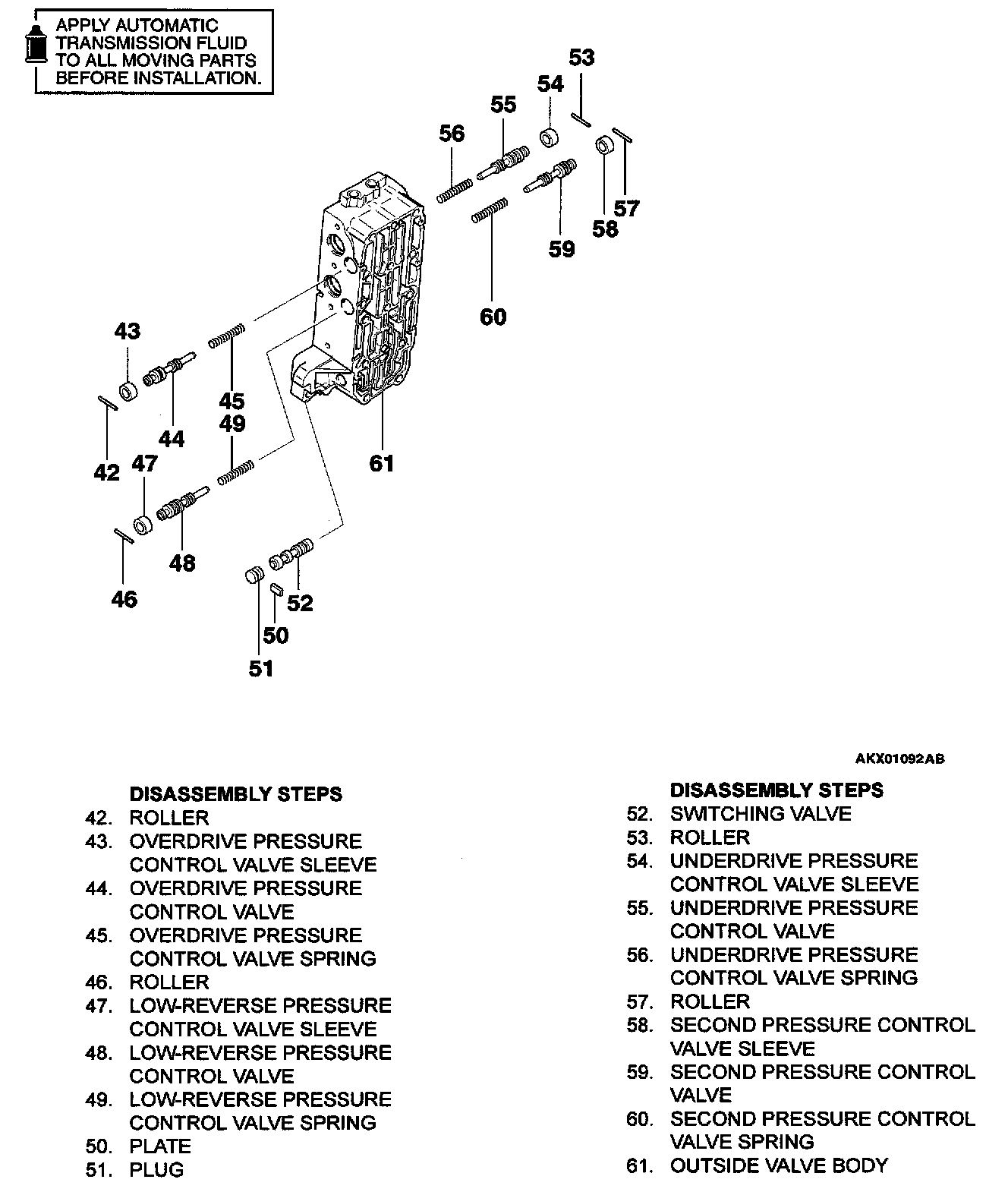 APPLY AUTOMATIC TRANSMISSION FLUID TO ALL MOVING PARTS BEFORE INSTALLATION.

53
54
55
56
57
58
59
60
43
45
49
44
42
47
61
48
46
52
50
51

AKX01092AB

DISASSEMBLY STEPS
42. ROLLER
43. OVERDRIVE PRESSURE CONTROL VALVE SLEEVE
44. OVERDRIVE PRESSURE CONTROL VALVE
45. OVERDRIVE PRESSURE CONTROL VALVE SPRING
46. ROLLER
47. LOW-REVERSE PRESSURE CONTROL VALVE SLEEVE
48. LOW-REVERSE PRESSURE CONTROL VALVE
49. LOW-REVERSE PRESSURE CONTROL VALVE SPRING
50. PLATE
51. PLUG

DISASSEMBLY STEPS
52. SWITCHING VALVE
53. ROLLER
54. UNDERDRIVE PRESSURE CONTROL VALVE SLEEVE
55. UNDERDRIVE PRESSURE CONTROL VALVE
56. UNDERDRIVE PRESSURE CONTROL VALVE SPRING
57. ROLLER
58. SECOND PRESSURE CONTROL VALVE SLEEVE
59. SECOND PRESSURE CONTROL VALVE
60. SECOND PRESSURE CONTROL VALVE SPRING
61. OUTSIDE VALVE BODY