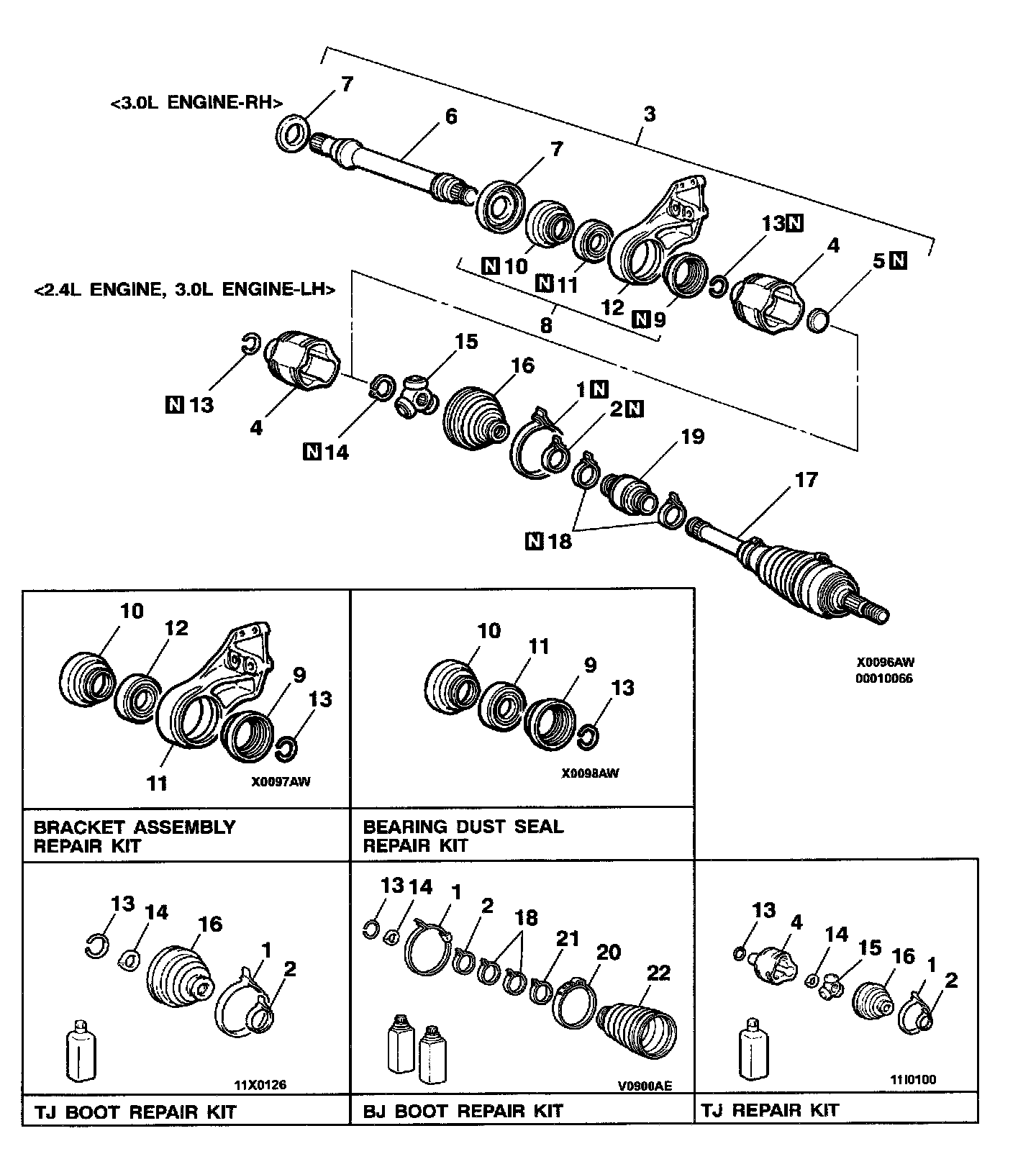 <3.0L ENGINE-RH>
7
6
3
7
13 N
4
5 N
N 10
N 11
12
N 9
8
<2.4L ENGINE, 3.0L ENGINE-LH>
15
16
1 N
2 N
N 13
4
N 14
19
17
N 18
X0096AW
00010066

10
12
9
13
11
X0097AW

BRACKET ASSEMBLY REPAIR KIT

10
11
9
13
X0098AW

BEARING DUST SEAL REPAIR KIT

13
14
16
1
2
11X0126

TJ BOOT REPAIR KIT

13
14
1
2
18
21
20
22
V0900AE

BJ BOOT REPAIR KIT

13
4
14
15
16
1
2
11I0100

TJ REPAIR KIT