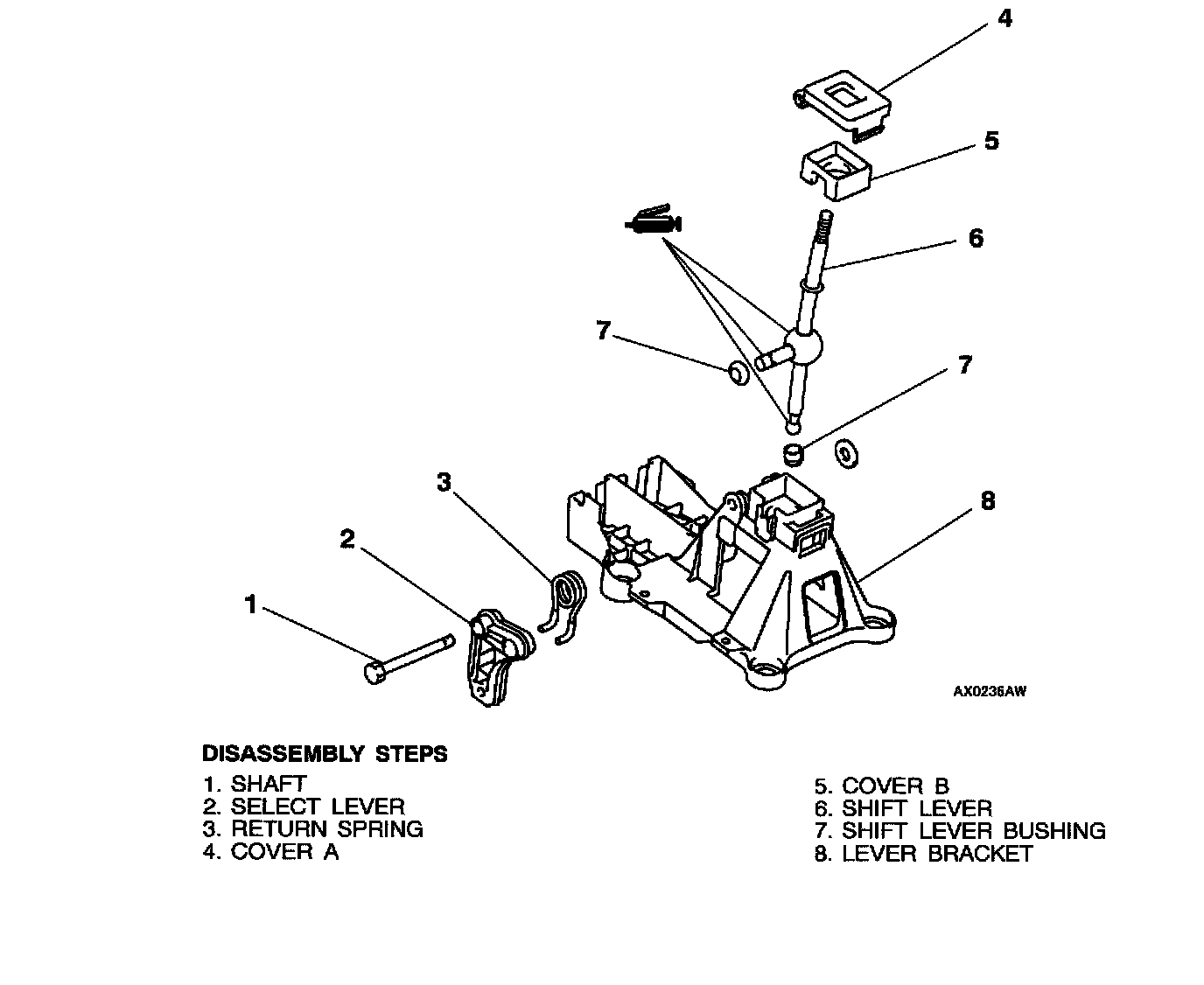 4
5
6
7
7
3
8
2
1
AX0236AW

DISASSEMBLY STEPS
1. SHAFT
2. SELECT LEVER
3. RETURN SPRING
4. COVER A

5. COVER B
6. SHIFT LEVER
7. SHIFT LEVER BUSHING
8. LEVER BRACKET