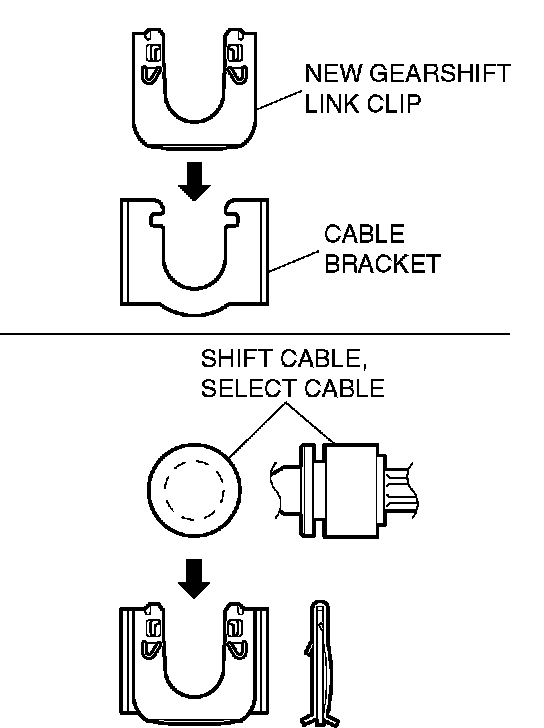 NEW GEARSHIFT LINK CLIP

CABLE BRACKET

SHIFT CABLE, SELECT CABLE