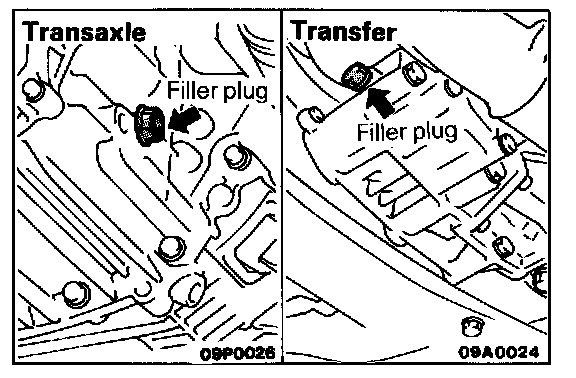 Transaxle

Filler plug

09P0026

Transfer

Filler plug

09A0024