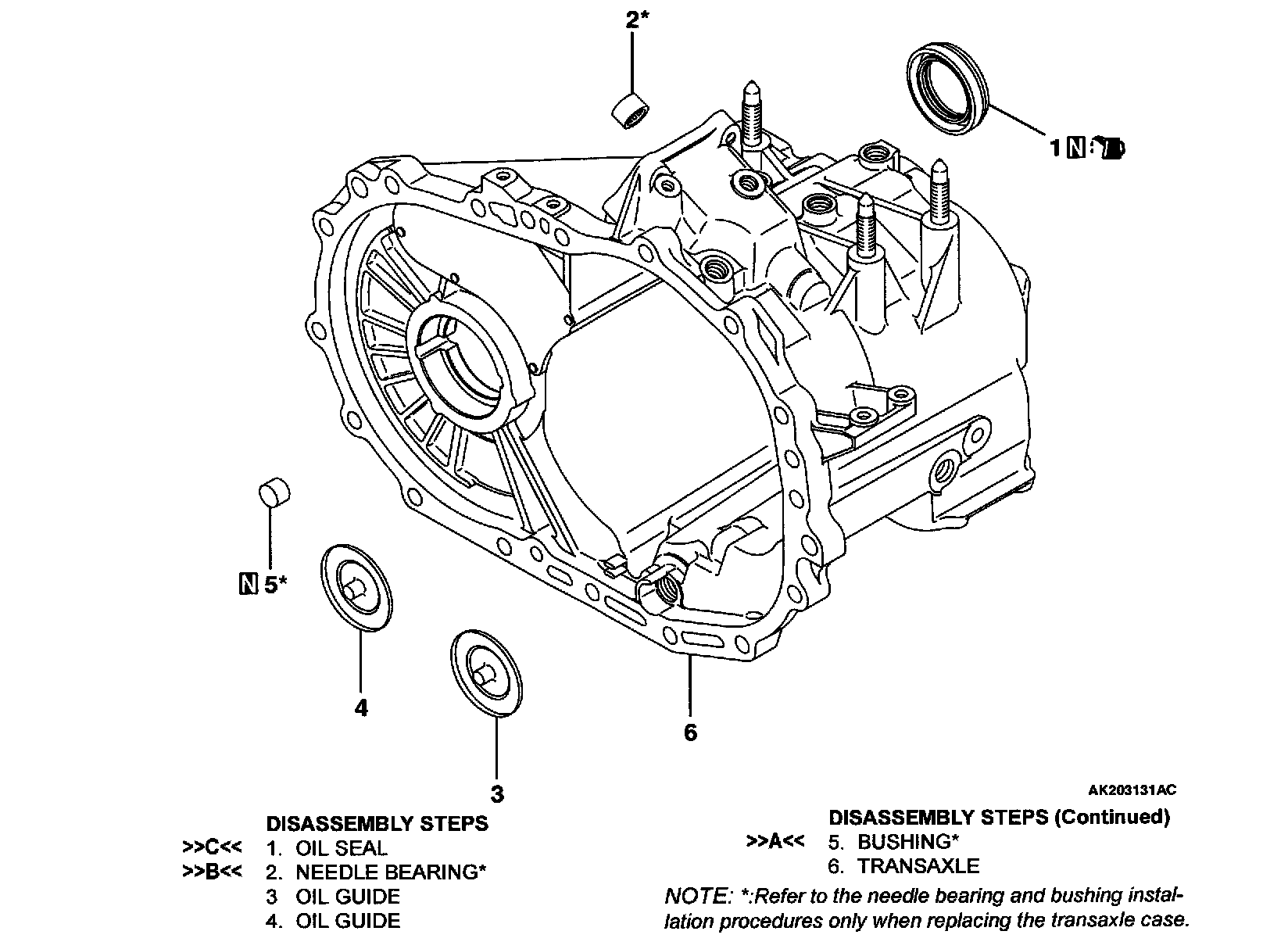 2*

1 N

N 5*

4

3

6

AK203131AC

DISASSEMBLY STEPS
>>C<< 1. OIL SEAL
>>B<< 2. NEEDLE BEARING*
3 OIL GUIDE
4. OIL GUIDE

DISASSEMBLY STEPS (Continued)
>>A<< 5. BUSHING*
6. TRANSAXLE

NOTE: *:Refer to the needle bearing and bushing installation procedures only when replacing the transaxle case.