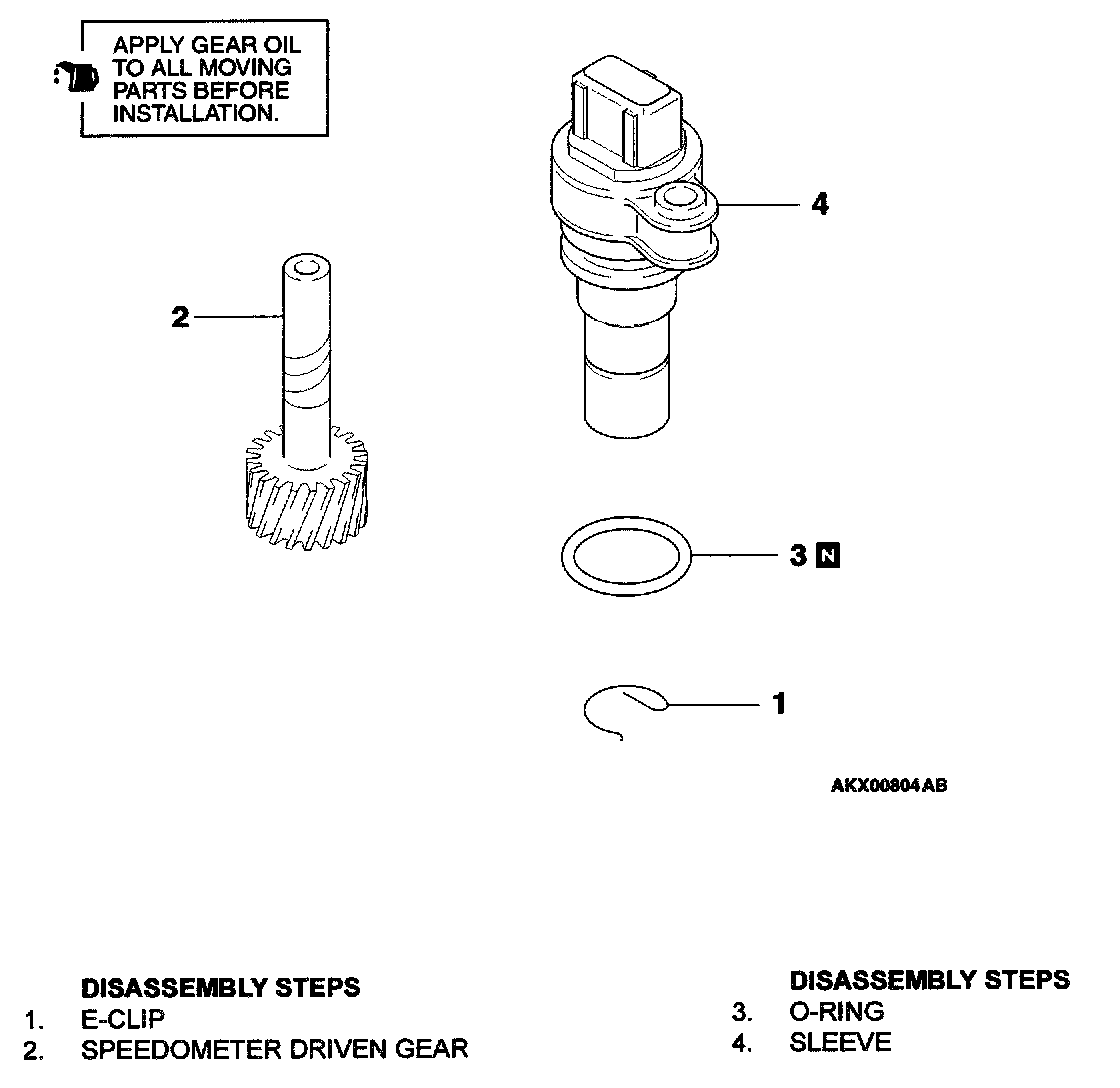 APPLY GEAR OIL TO ALL MOVING PARTS BEFORE INSTALLATION.

4

2

3 N

1

AKX00804AB

DISASSEMBLY STEPS
1. E-CLIP
2. SPEEDOMETER DRIVEN GEAR

DISASSEMBLY STEPS
3. O-RING
4. SLEEVE