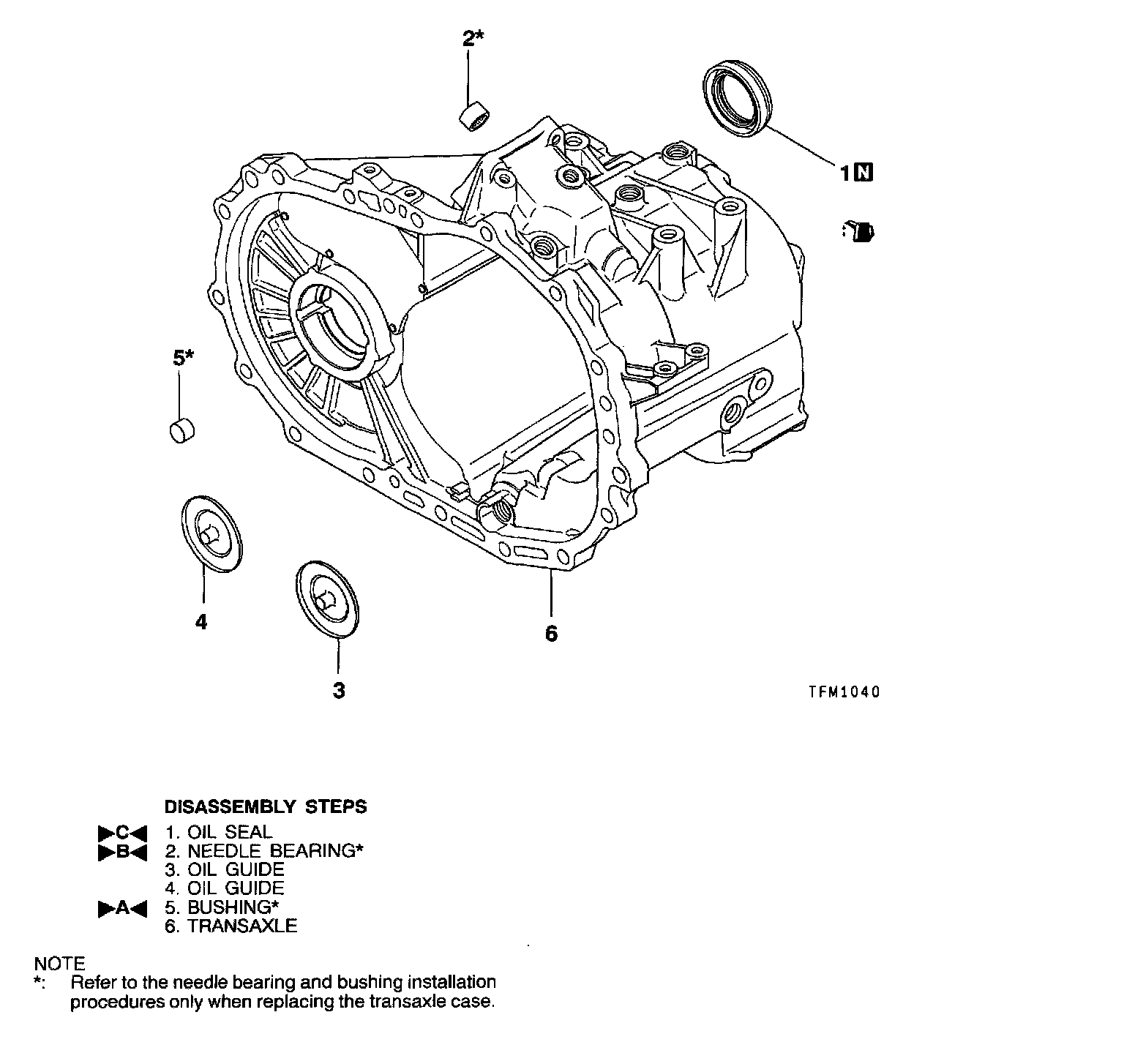 2*

1 N

5*

4

3

6

TFM1040

DISASSEMBLY STEPS
▶C◀ 1. OIL SEAL
▶B◀ 2. NEEDLE BEARING*
3. OIL GUIDE
4. OIL GUIDE
▶A◀ 5. BUSHING*
6. TRANSAXLE

NOTE
*: Refer to the needle bearing and bushing installation procedures only when replacing the transaxle case.