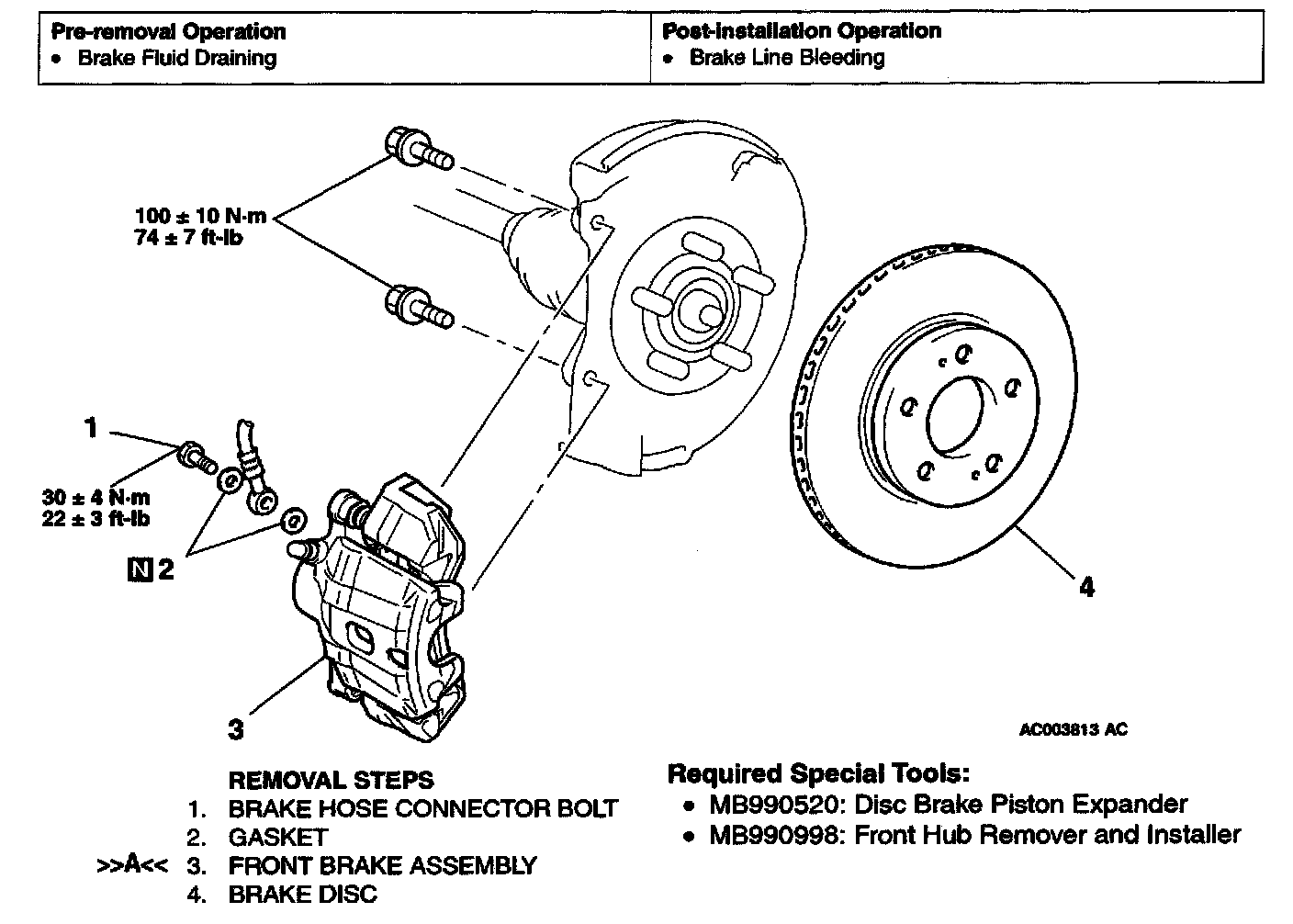 | Pre-removal Operation | Post-installation Operation |
|---|---|
| • Brake Fluid Draining | • Brake Line Bleeding |

100 ± 10 N·m
74 ± 7 ft-lb

1

30 ± 4 N·m
22 ± 3 ft-lb

N 2

3

4

AC003813 AC

REMOVAL STEPS
1. BRAKE HOSE CONNECTOR BOLT
2. GASKET
>>A<< 3. FRONT BRAKE ASSEMBLY
4. BRAKE DISC

Required Special Tools:
• MB990520: Disc Brake Piston Expander
• MB990998: Front Hub Remover and Installer