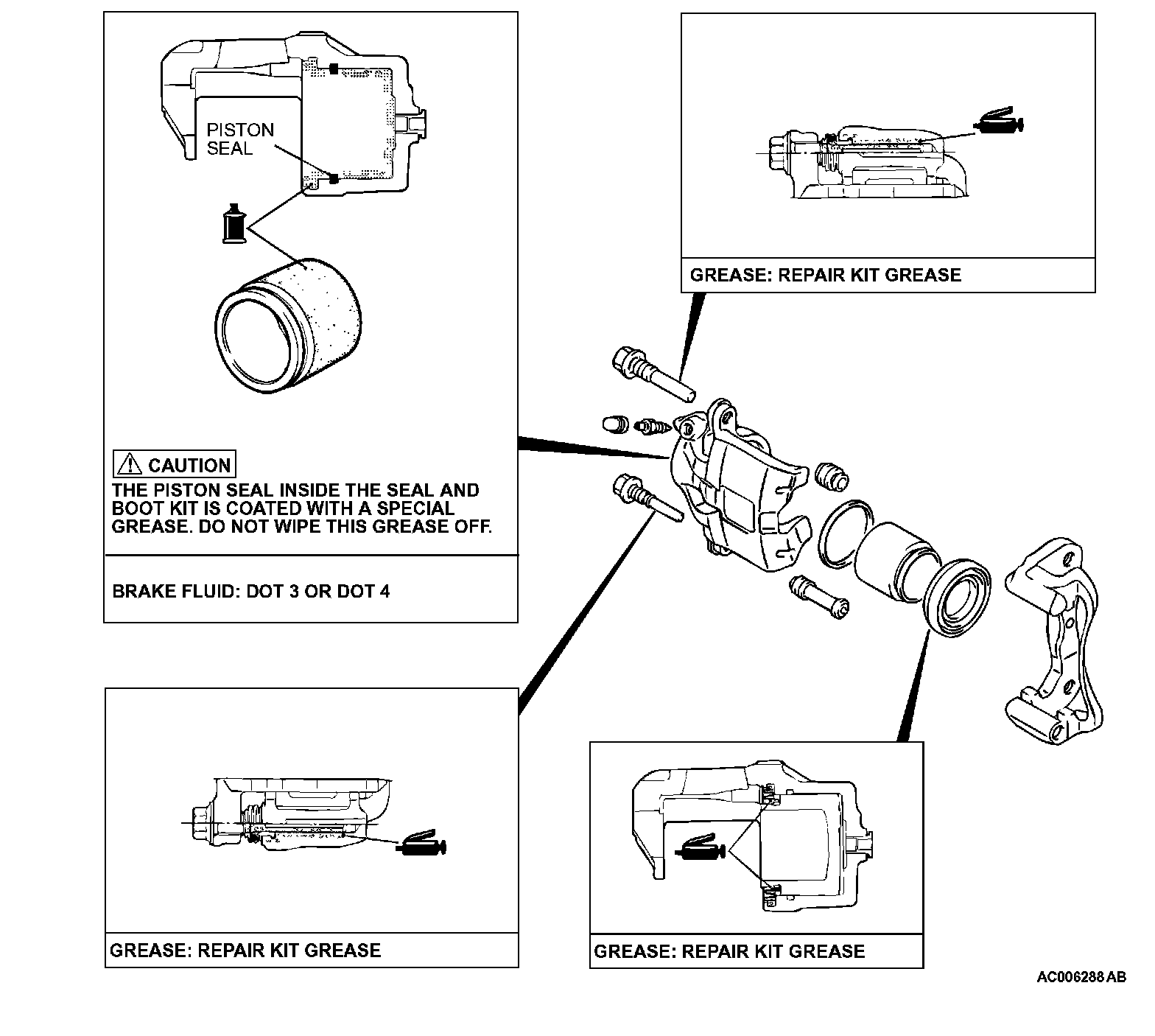 PISTON SEAL

CAUTION
THE PISTON SEAL INSIDE THE SEAL AND BOOT KIT IS COATED WITH A SPECIAL GREASE. DO NOT WIPE THIS GREASE OFF.

BRAKE FLUID: DOT 3 OR DOT 4

GREASE: REPAIR KIT GREASE

GREASE: REPAIR KIT GREASE

GREASE: REPAIR KIT GREASE

AC006288 AB