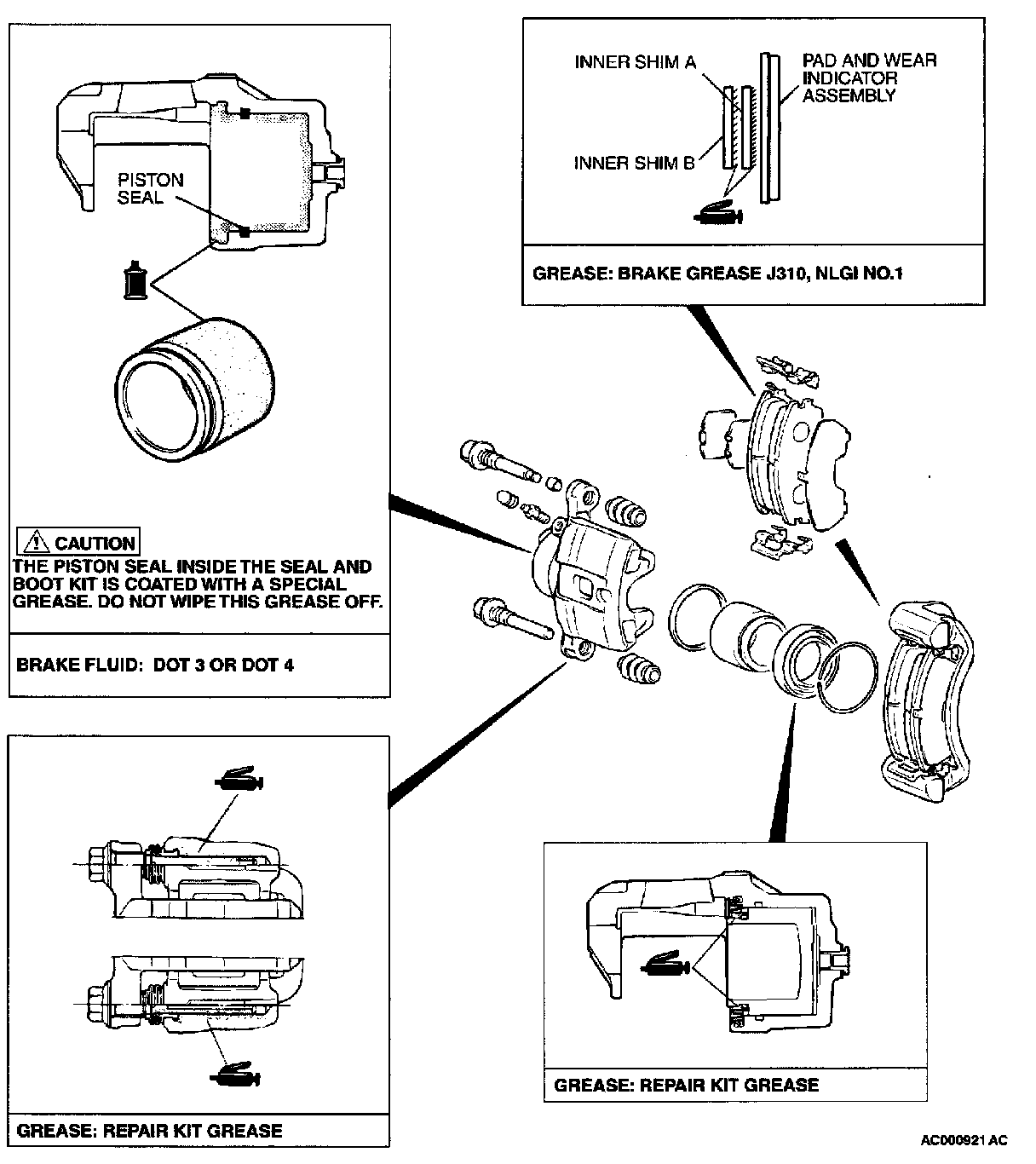 PISTON SEAL

CAUTION
THE PISTON SEAL INSIDE THE SEAL AND BOOT KIT IS COATED WITH A SPECIAL GREASE. DO NOT WIPE THIS GREASE OFF.

BRAKE FLUID: DOT 3 OR DOT 4

INNER SHIM A

INNER SHIM B

PAD AND WEAR INDICATOR ASSEMBLY

GREASE: BRAKE GREASE J310, NLGI NO.1

GREASE: REPAIR KIT GREASE

GREASE: REPAIR KIT GREASE

AC000921 AC