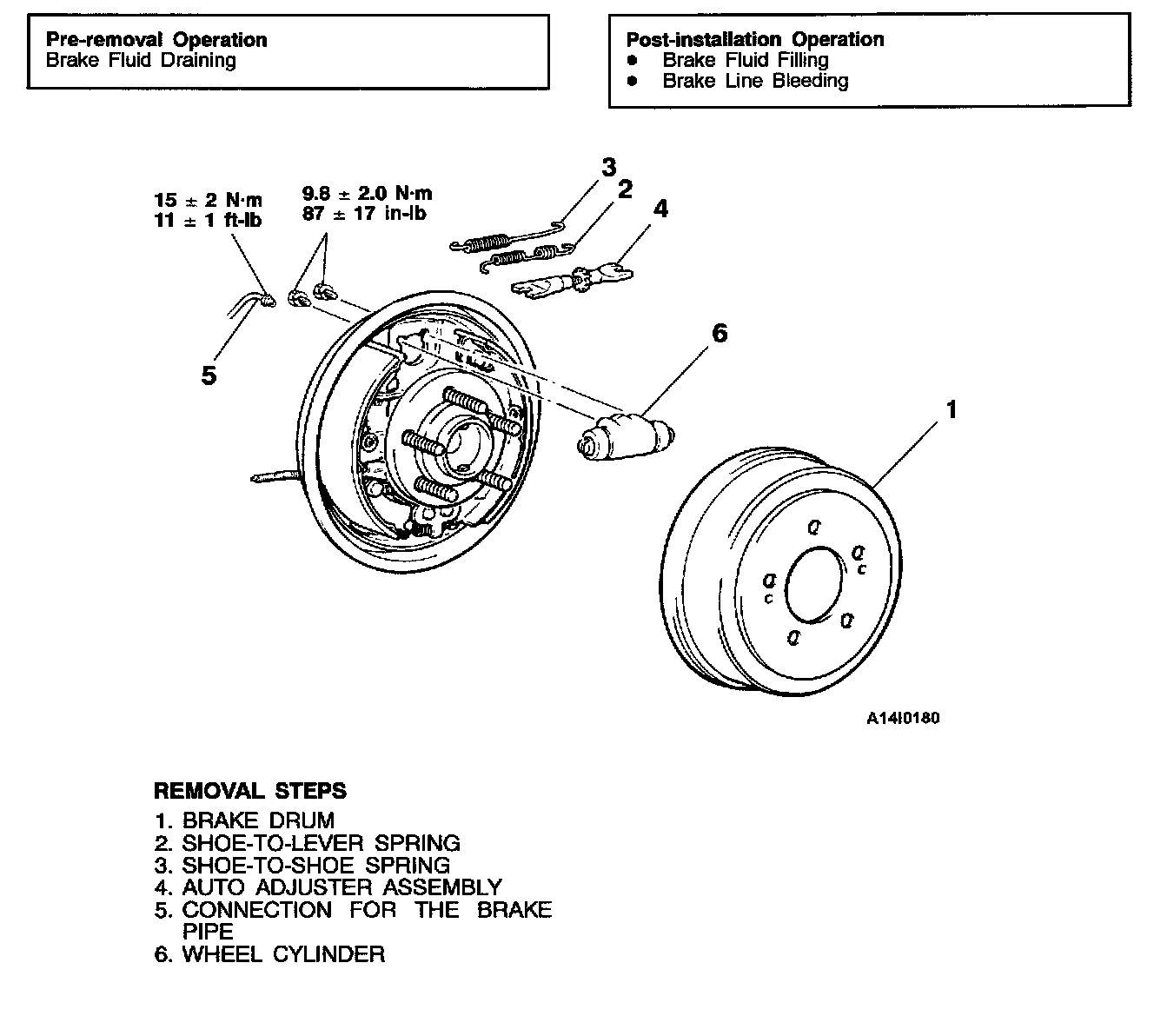 Pre-removal Operation
Brake Fluid Draining

Post-installation Operation
• Brake Fluid Filling
• Brake Line Bleeding

15 ± 2 N·m
11 ± 1 ft-lb

9.8 ± 2.0 N·m
87 ± 17 in-lb

3
2
4
5
6
1

A14I0180

REMOVAL STEPS
1. BRAKE DRUM
2. SHOE-TO-LEVER SPRING
3. SHOE-TO-SHOE SPRING
4. AUTO ADJUSTER ASSEMBLY
5. CONNECTION FOR THE BRAKE PIPE
6. WHEEL CYLINDER