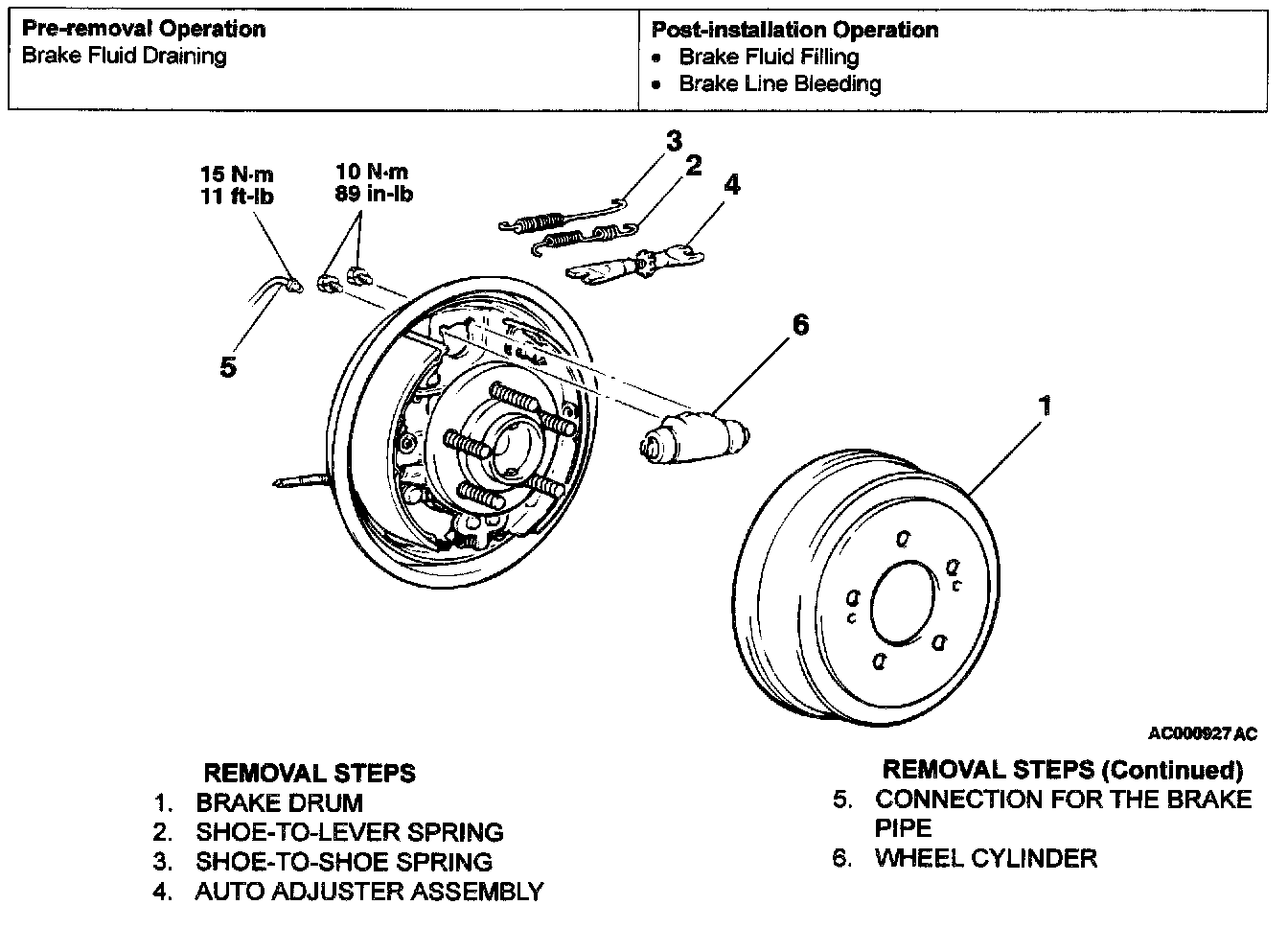 | Pre-removal Operation<br>Brake Fluid Draining | Post-installation Operation<br>• Brake Fluid Filling<br>• Brake Line Bleeding |
|---|---|

15 N·m
11 ft-lb

10 N·m
89 in-lb

3
2
4
5
6
1

AC000927 AC

REMOVAL STEPS
1. BRAKE DRUM
2. SHOE-TO-LEVER SPRING
3. SHOE-TO-SHOE SPRING
4. AUTO ADJUSTER ASSEMBLY

REMOVAL STEPS (Continued)
5. CONNECTION FOR THE BRAKE PIPE
6. WHEEL CYLINDER