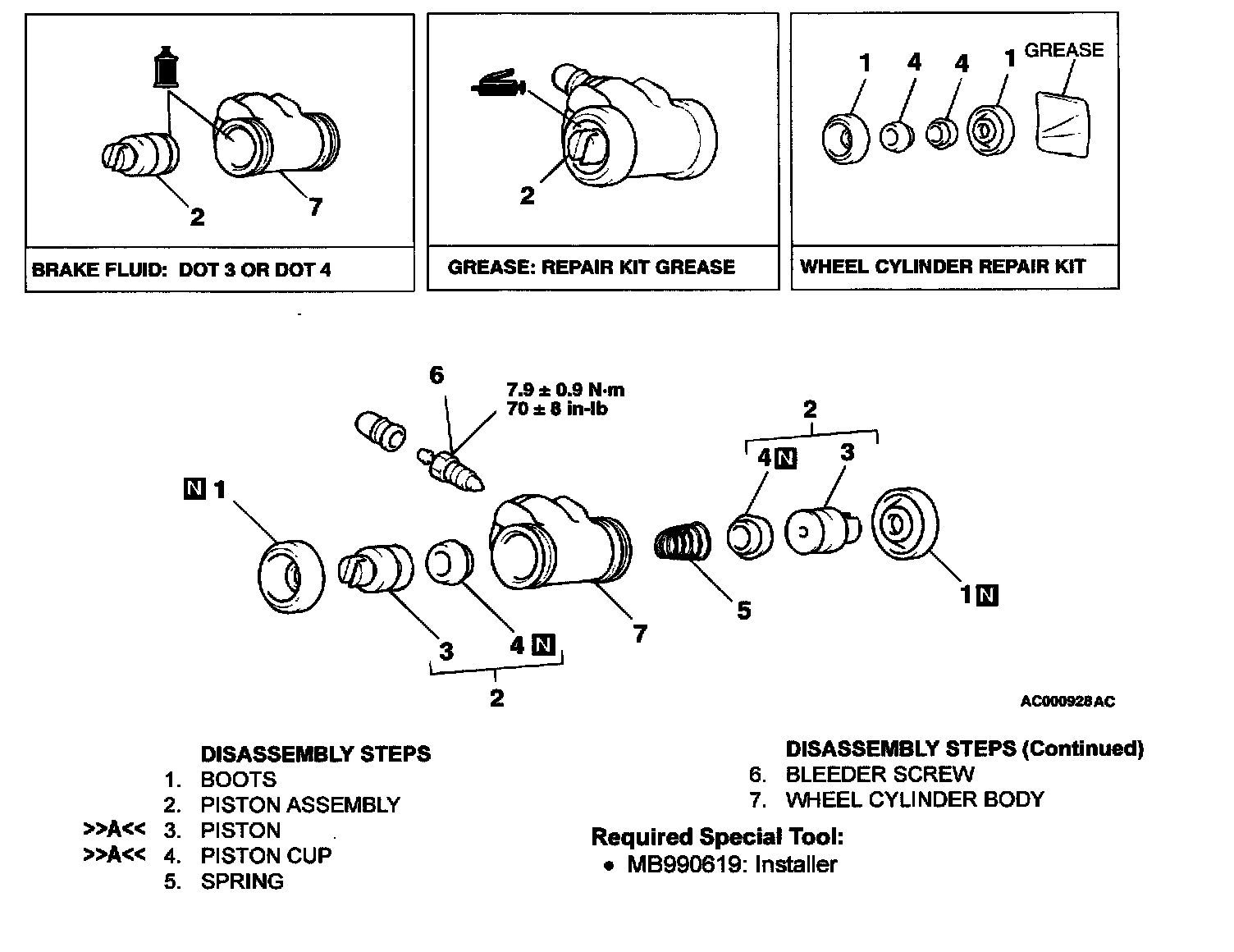 2
7
BRAKE FLUID: DOT 3 OR DOT 4

2
GREASE: REPAIR KIT GREASE

1 4 4 1 GREASE
WHEEL CYLINDER REPAIR KIT

6
7.9 ± 0.9 N·m
70 ± 8 in-lb
2
4 N 3
N 1
1 N
5
7
3
4 N
2

AC000928AC

DISASSEMBLY STEPS
1. BOOTS
2. PISTON ASSEMBLY
>>A<< 3. PISTON
>>A<< 4. PISTON CUP
5. SPRING

DISASSEMBLY STEPS (Continued)
6. BLEEDER SCREW
7. WHEEL CYLINDER BODY

Required Special Tool:
• MB990619: Installer