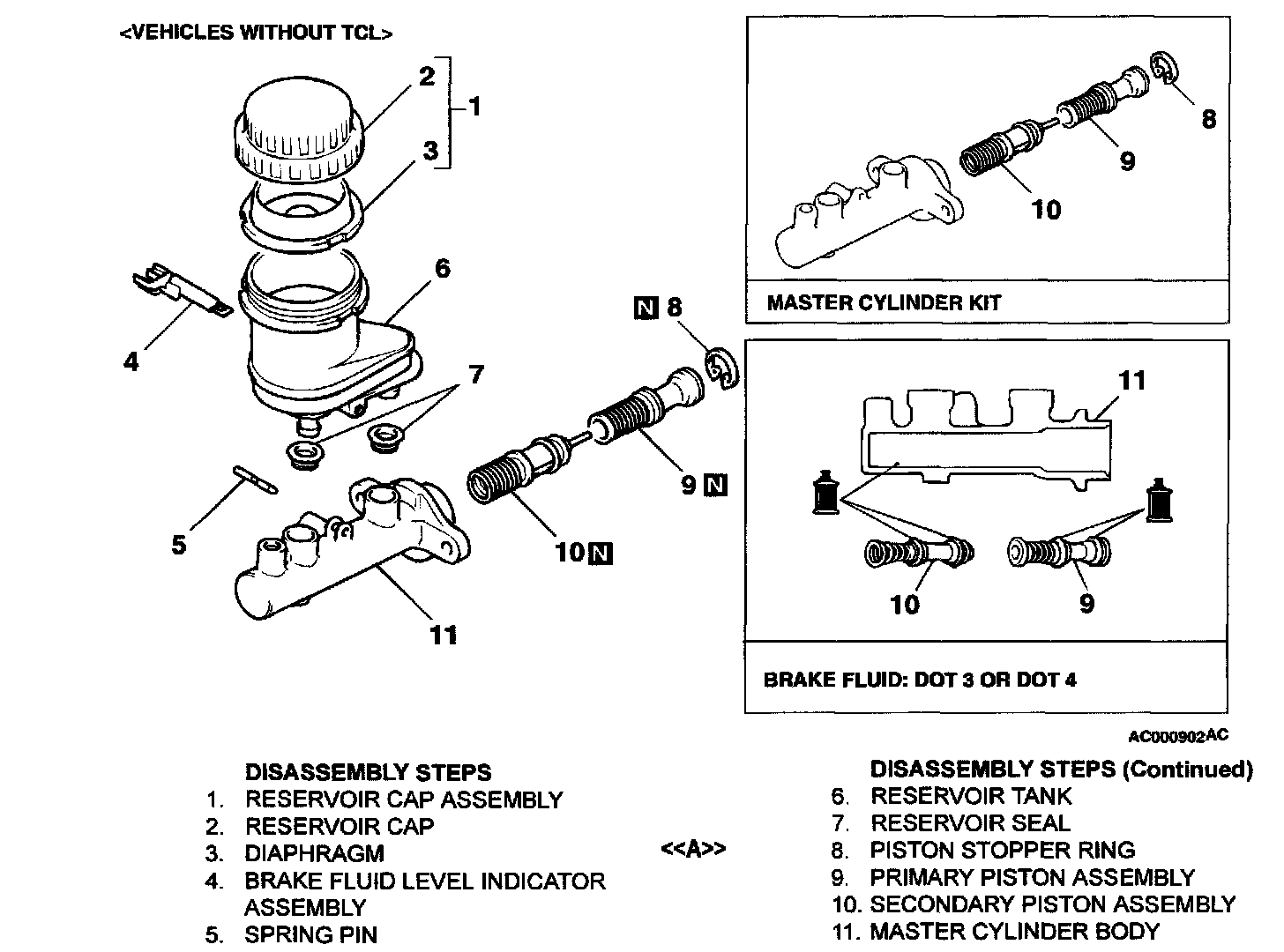 <VEHICLES WITHOUT TCL>

2
1
3
6
4
7
5
11
N 8
9 N
10 N

8
9
10
MASTER CYLINDER KIT

11
10
9
BRAKE FLUID: DOT 3 OR DOT 4

AC000902AC

DISASSEMBLY STEPS
1. RESERVOIR CAP ASSEMBLY
2. RESERVOIR CAP
3. DIAPHRAGM
4. BRAKE FLUID LEVEL INDICATOR ASSEMBLY
5. SPRING PIN

DISASSEMBLY STEPS (Continued)
6. RESERVOIR TANK
7. RESERVOIR SEAL
<<A>> 8. PISTON STOPPER RING
9. PRIMARY PISTON ASSEMBLY
10. SECONDARY PISTON ASSEMBLY
11. MASTER CYLINDER BODY