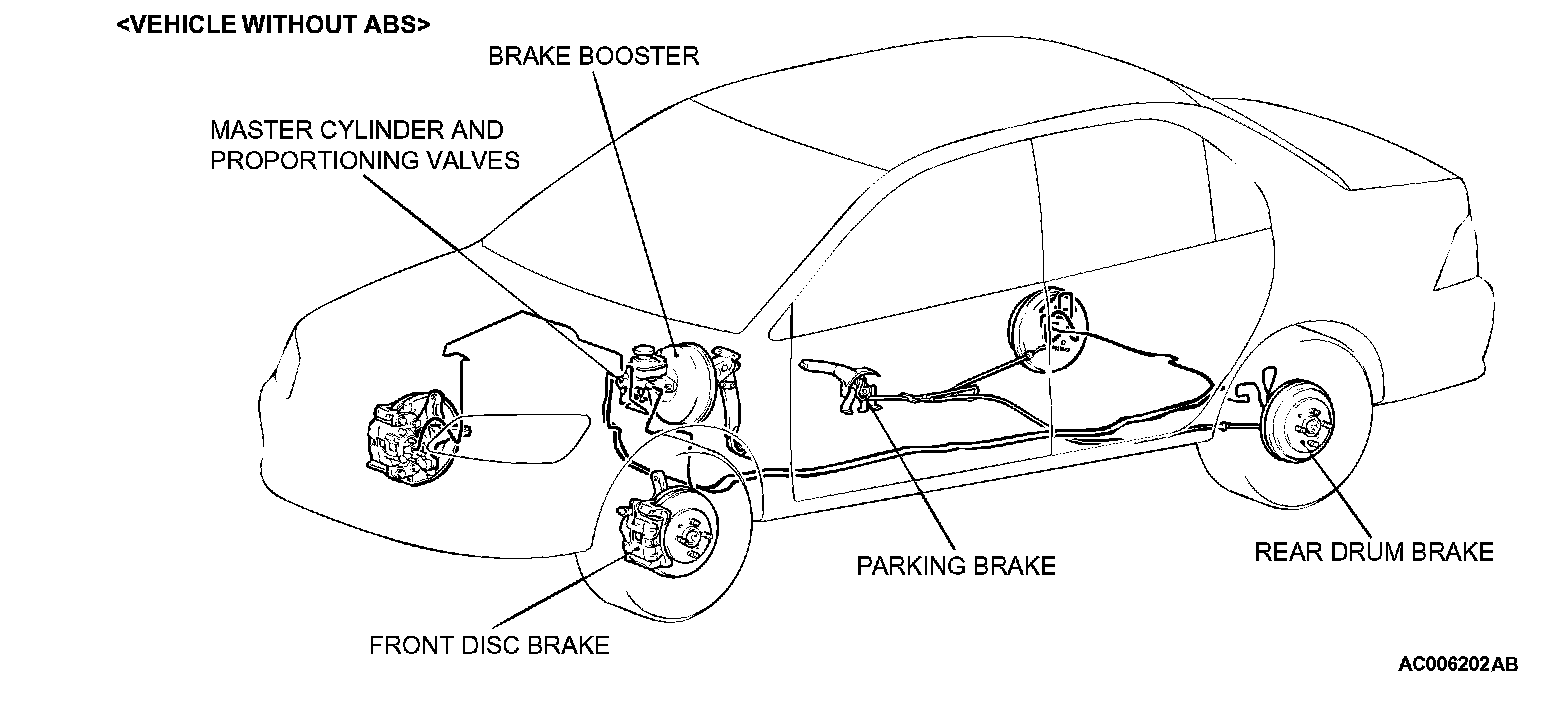 <VEHICLE WITHOUT ABS>

BRAKE BOOSTER

MASTER CYLINDER AND PROPORTIONING VALVES

PARKING BRAKE

REAR DRUM BRAKE

FRONT DISC BRAKE

AC006202AB