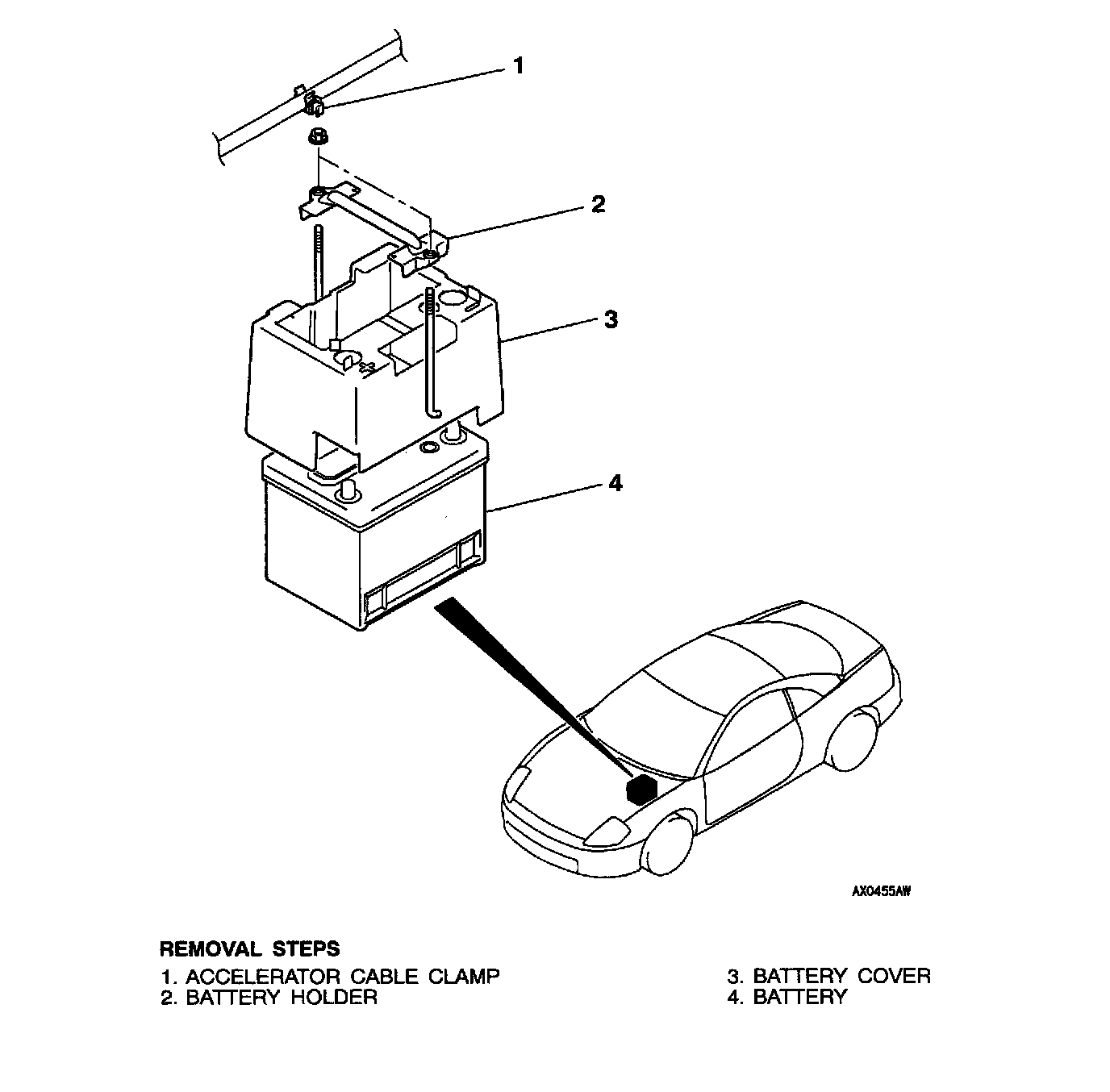 1

2

3

4

AX0455AW

REMOVAL STEPS

1. ACCELERATOR CABLE CLAMP
2. BATTERY HOLDER

3. BATTERY COVER
4. BATTERY