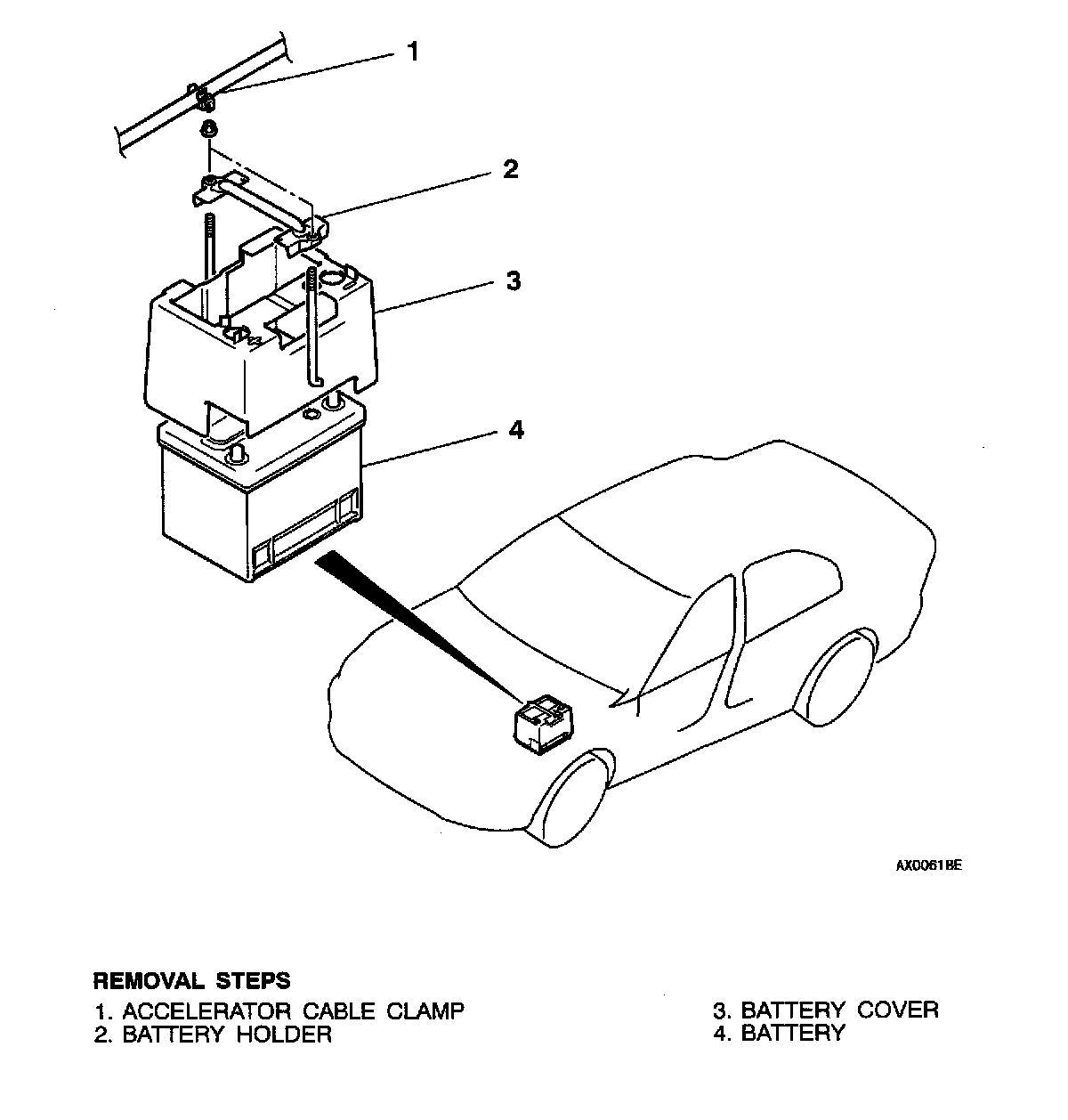 1
2
3
4

AX0061BE

REMOVAL STEPS
1. ACCELERATOR CABLE CLAMP
2. BATTERY HOLDER
3. BATTERY COVER
4. BATTERY