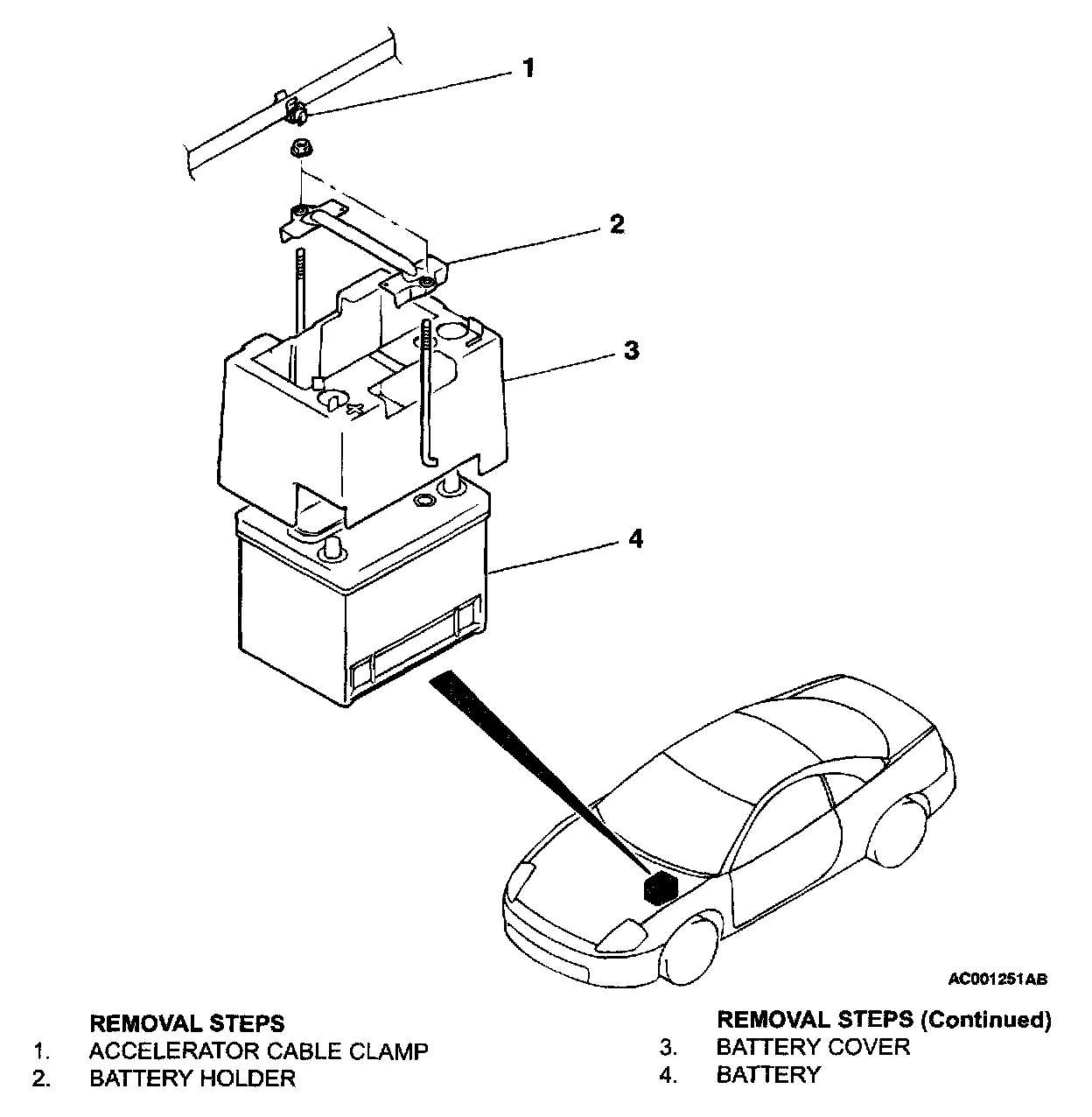 1

2

3

4

AC001251AB

REMOVAL STEPS
1. ACCELERATOR CABLE CLAMP
2. BATTERY HOLDER

REMOVAL STEPS (Continued)
3. BATTERY COVER
4. BATTERY