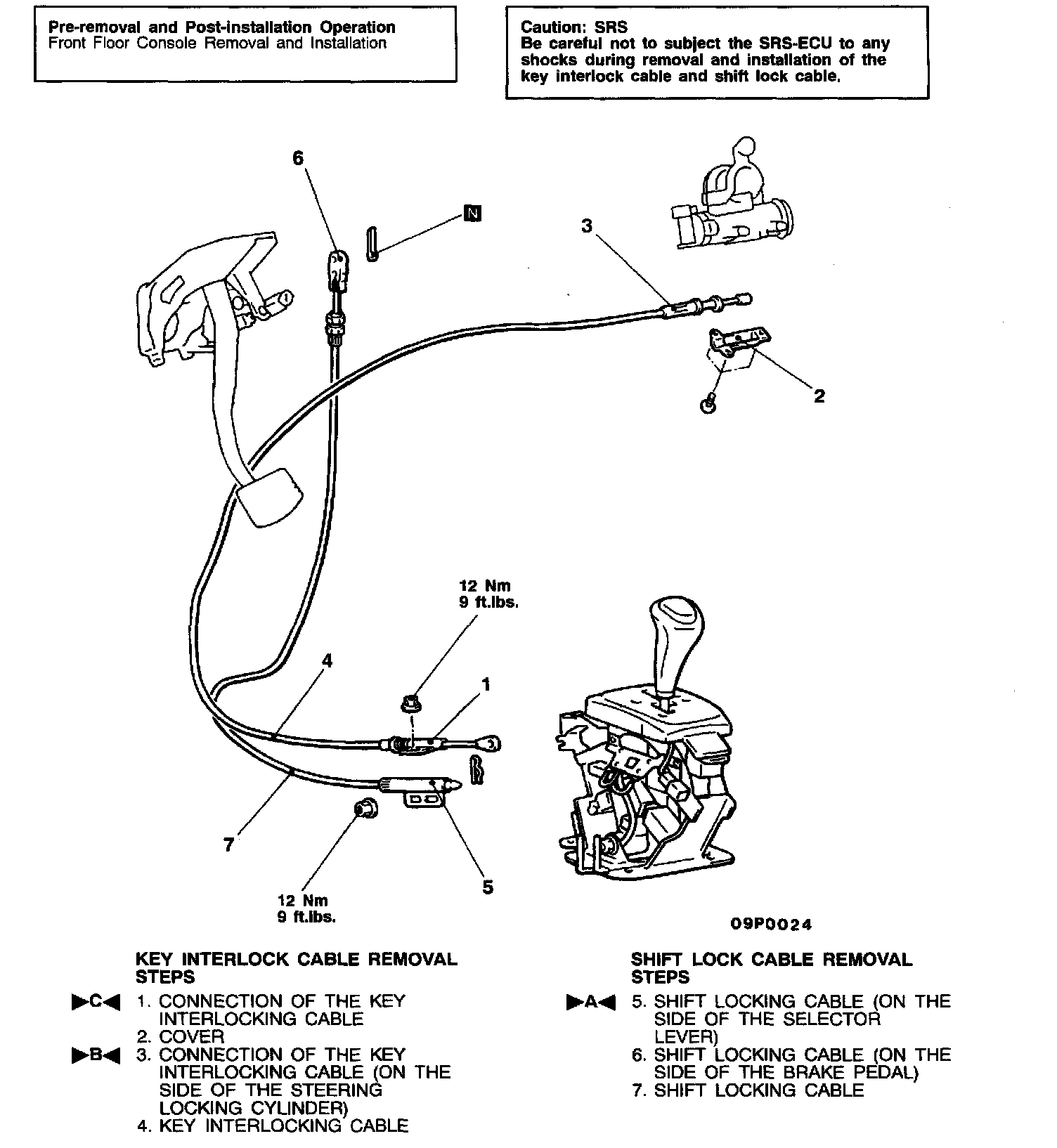 Pre-removal and Post-installation Operation
Front Floor Console Removal and Installation

Caution: SRS
Be careful not to subject the SRS-ECU to any shocks during removal and installation of the key interlock cable and shift lock cable.

6

N

3

2

12 Nm
9 ft.lbs.

4

1

7

5

12 Nm
9 ft.lbs.

09P0024

KEY INTERLOCK CABLE REMOVAL STEPS

▶C◀ 1. CONNECTION OF THE KEY INTERLOCKING CABLE
2. COVER
▶B◀ 3. CONNECTION OF THE KEY INTERLOCKING CABLE (ON THE SIDE OF THE STEERING LOCKING CYLINDER)
4. KEY INTERLOCKING CABLE

SHIFT LOCK CABLE REMOVAL STEPS

▶A◀ 5. SHIFT LOCKING CABLE (ON THE SIDE OF THE SELECTOR LEVER)
6. SHIFT LOCKING CABLE (ON THE SIDE OF THE BRAKE PEDAL)
7. SHIFT LOCKING CABLE