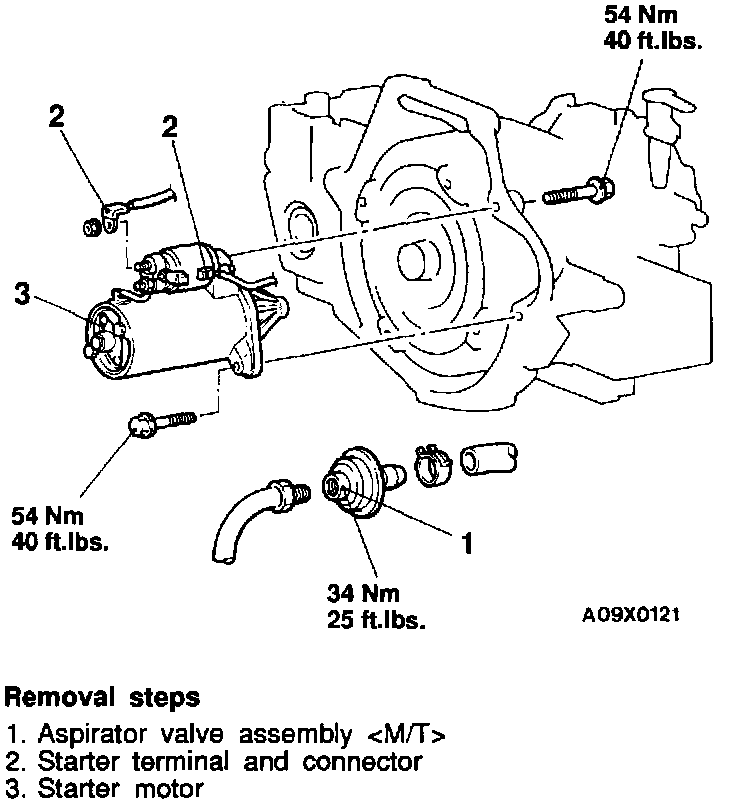 54 Nm
40 ft.lbs.

2

2

3

54 Nm
40 ft.lbs.

1

34 Nm
25 ft.lbs.

A09X0121

Removal steps
1. Aspirator valve assembly <M/T>
2. Starter terminal and connector
3. Starter motor