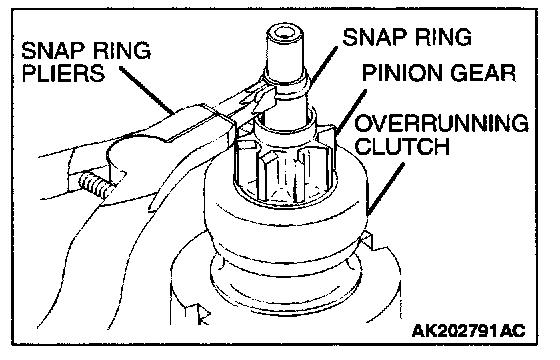 SNAP RING PLIERS

SNAP RING

PINION GEAR

OVERRUNNING CLUTCH

AK202791AC