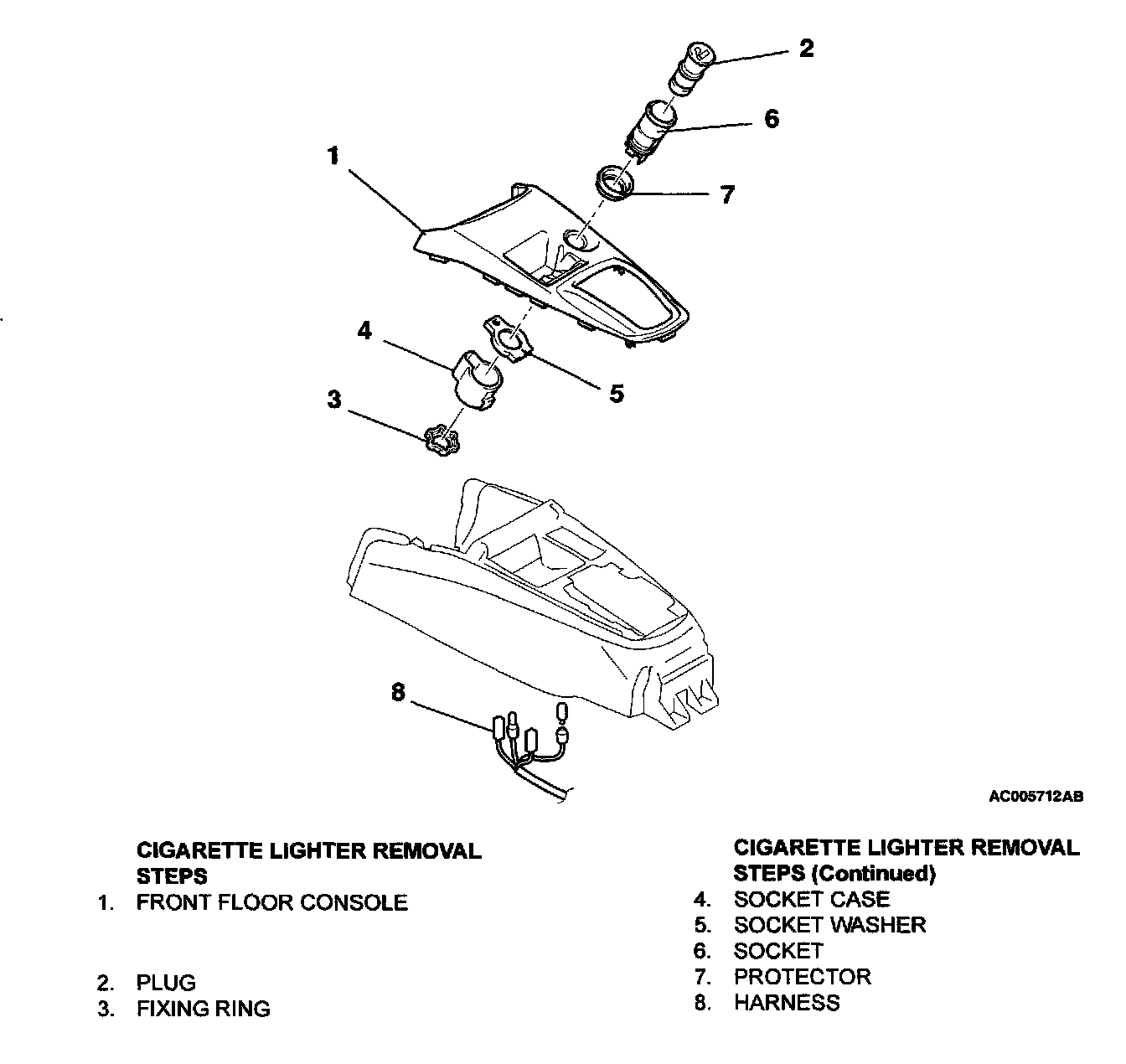 2
6
1
7
4
5
3
8
AC005712AB

CIGARETTE LIGHTER REMOVAL STEPS
1. FRONT FLOOR CONSOLE

2. PLUG
3. FIXING RING

CIGARETTE LIGHTER REMOVAL STEPS (Continued)
4. SOCKET CASE
5. SOCKET WASHER
6. SOCKET
7. PROTECTOR
8. HARNESS