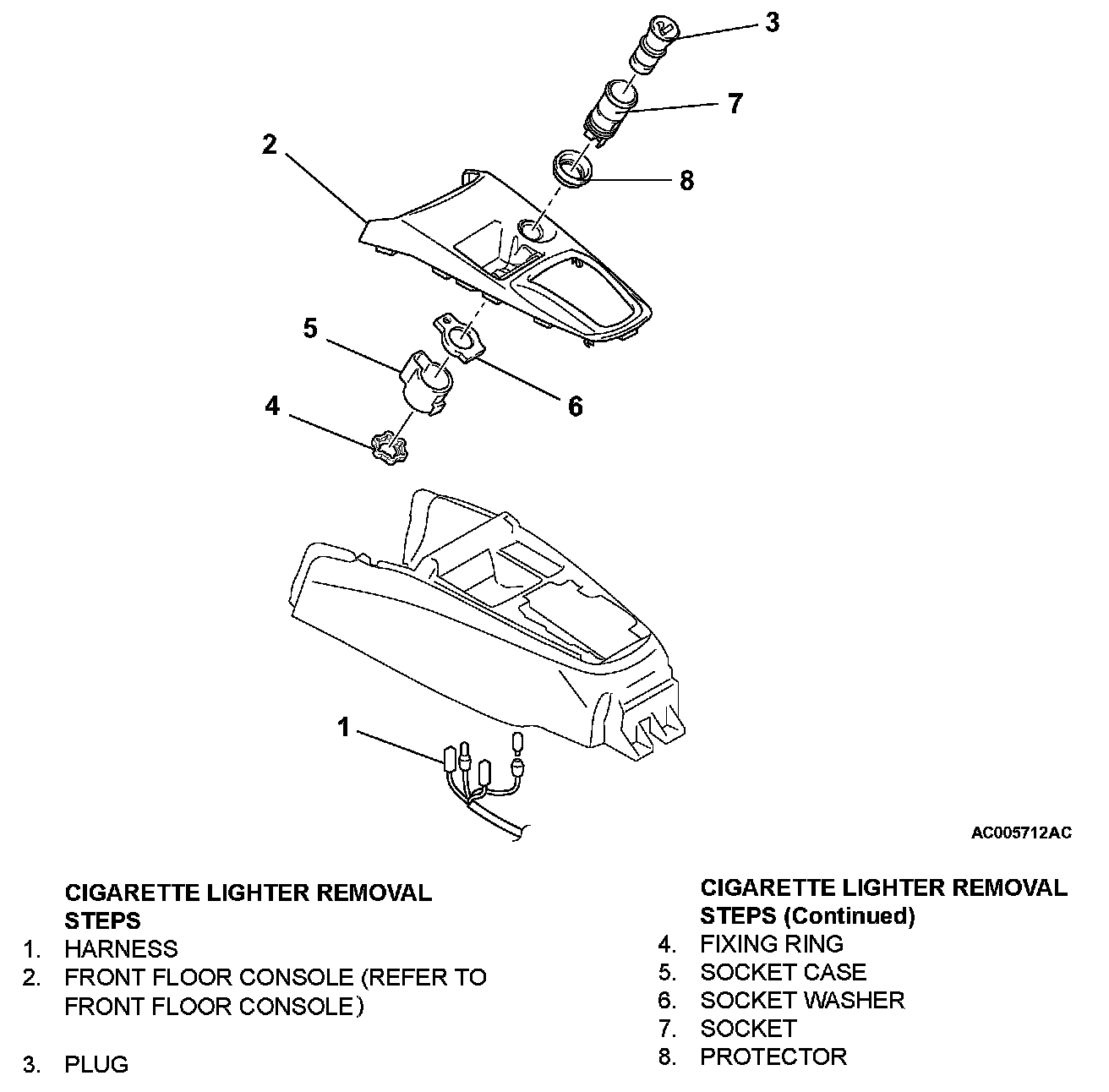 3

7

2

8

5

6

4

1

AC005712AC

CIGARETTE LIGHTER REMOVAL STEPS
1. HARNESS
2. FRONT FLOOR CONSOLE (REFER TO FRONT FLOOR CONSOLE)

3. PLUG

CIGARETTE LIGHTER REMOVAL STEPS (Continued)
4. FIXING RING
5. SOCKET CASE
6. SOCKET WASHER
7. SOCKET
8. PROTECTOR