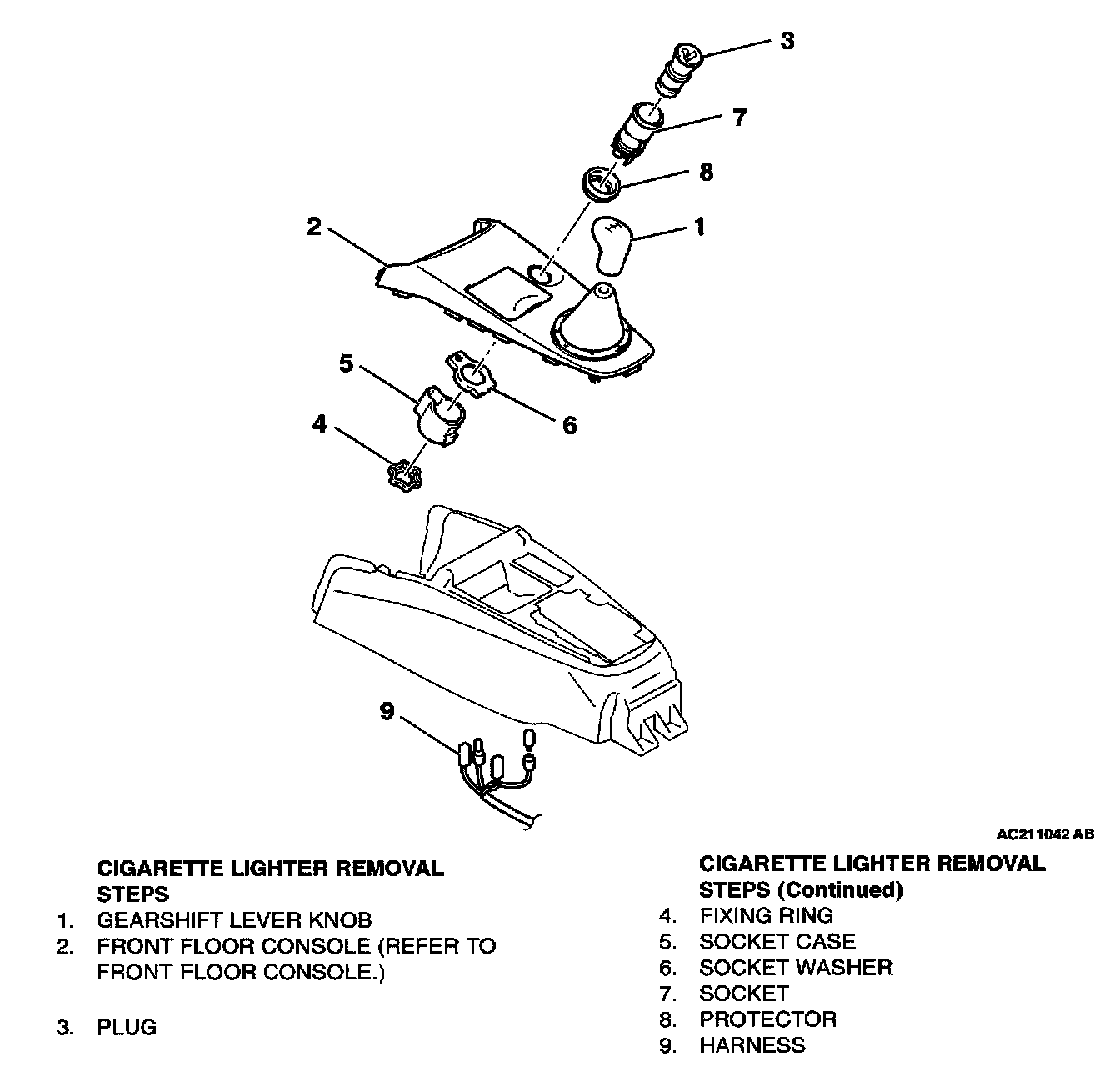 3

7

8

2

1

5

6

4

9

AC211042 AB

CIGARETTE LIGHTER REMOVAL STEPS
1. GEARSHIFT LEVER KNOB
2. FRONT FLOOR CONSOLE (REFER TO FRONT FLOOR CONSOLE.)

3. PLUG

CIGARETTE LIGHTER REMOVAL STEPS (Continued)
4. FIXING RING
5. SOCKET CASE
6. SOCKET WASHER
7. SOCKET
8. PROTECTOR
9. HARNESS