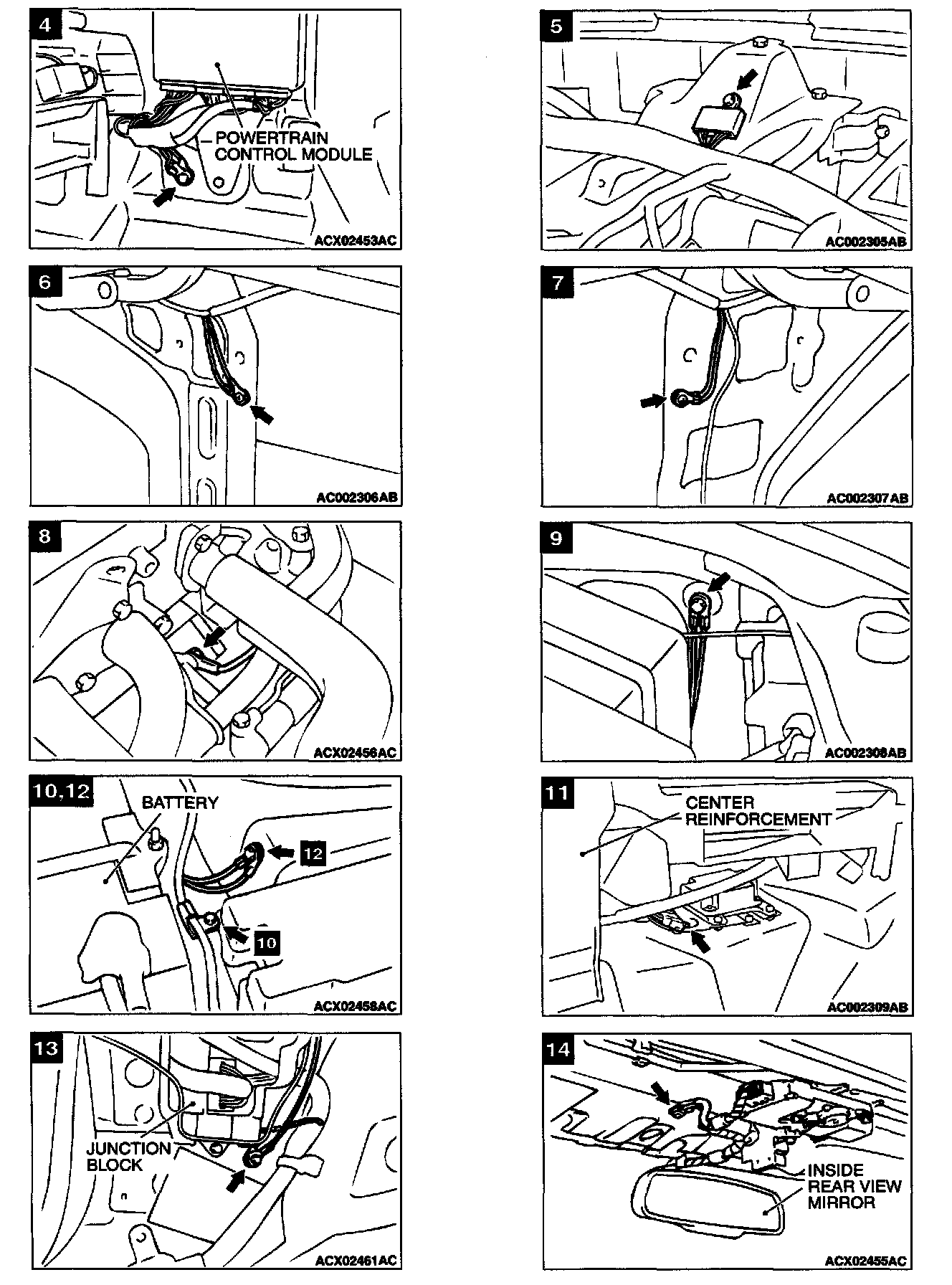 4

POWERTRAIN CONTROL MODULE

ACX02453AC

5

AC002305AB

6

AC002306AB

7

AC002307AB

8

ACX02456AC

9

AC002308AB

10,12

BATTERY

12

10

ACX02458AC

11

CENTER REINFORCEMENT

AC002309AB

13

JUNCTION BLOCK

ACX02461AC

14

INSIDE REAR VIEW MIRROR

ACX02455AC