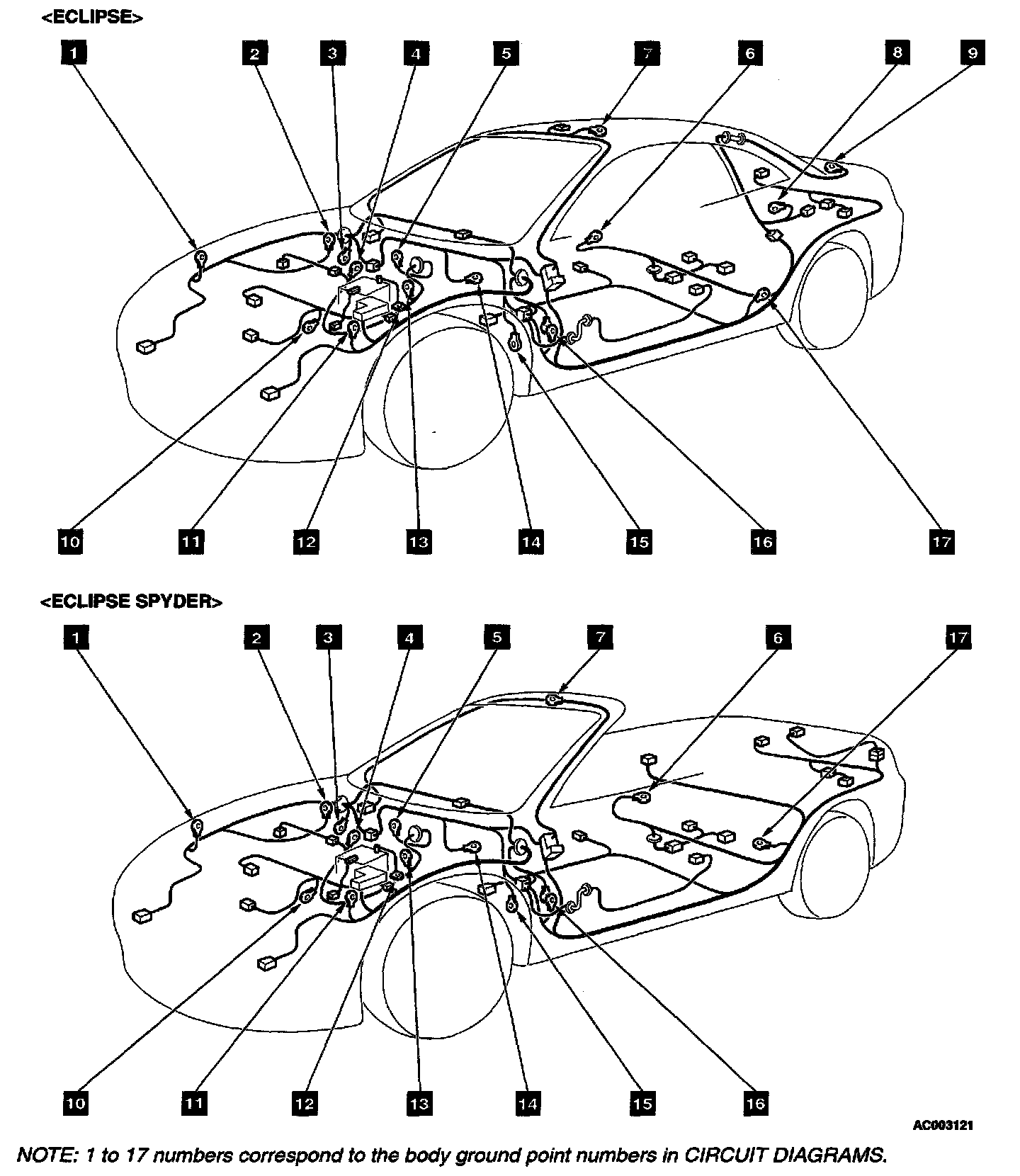 <ECLIPSE>

1 2 3 4 5 7 6 8 9

10 11 12 13 14 15 16 17

<ECLIPSE SPYDER>

1 2 3 4 5 7 6 17

10 11 12 13 14 15 16

AC003121

NOTE: 1 to 17 numbers correspond to the body ground point numbers in CIRCUIT DIAGRAMS.