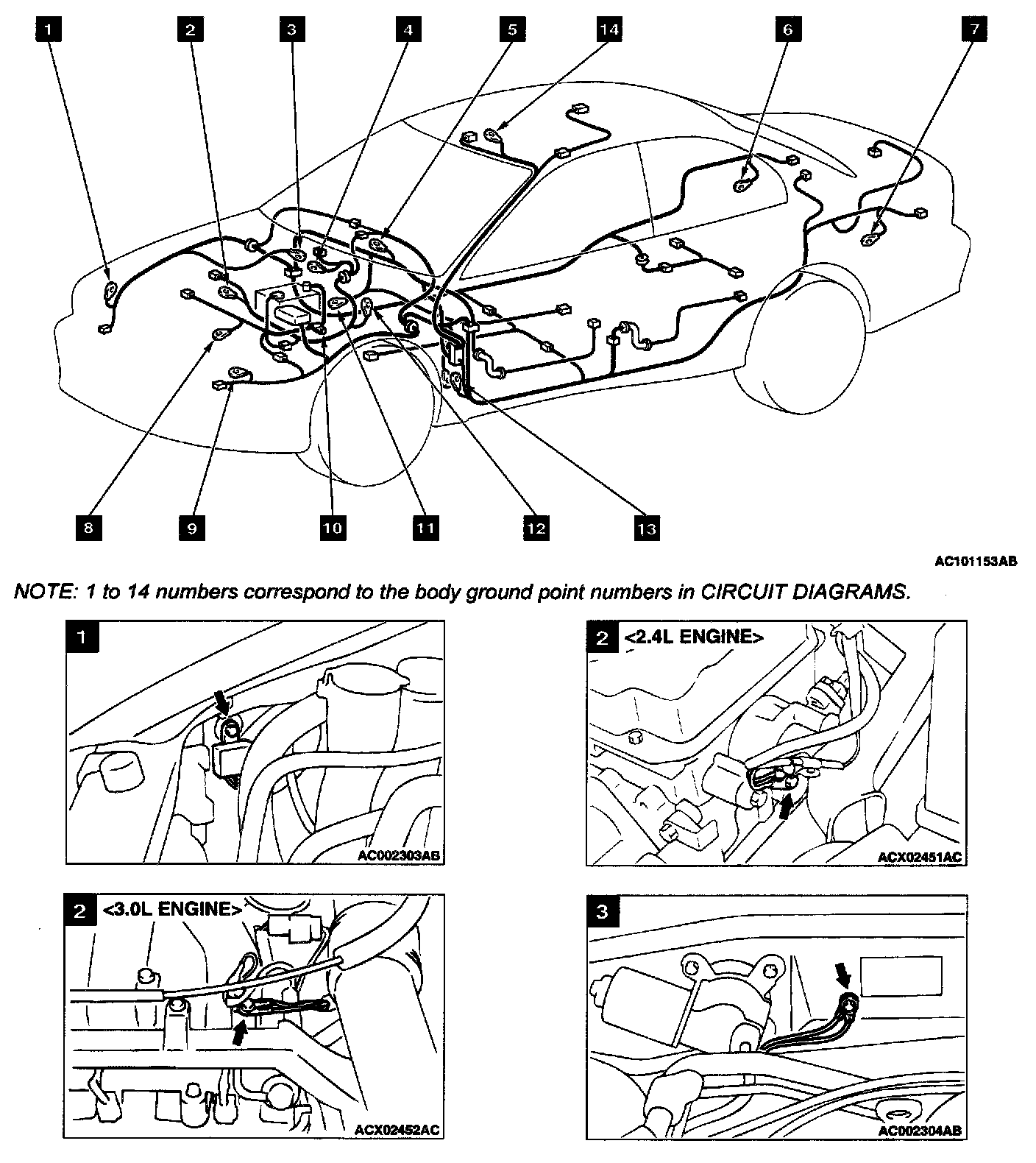 1
2
3
4
5
14
6
7
8
9
10
11
12
13

AC101153AB

NOTE: 1 to 14 numbers correspond to the body ground point numbers in CIRCUIT DIAGRAMS.

1

AC002303AB

2 <2.4L ENGINE>

ACX02451AC

2 <3.0L ENGINE>

ACX02452AC

3

AC002304AB