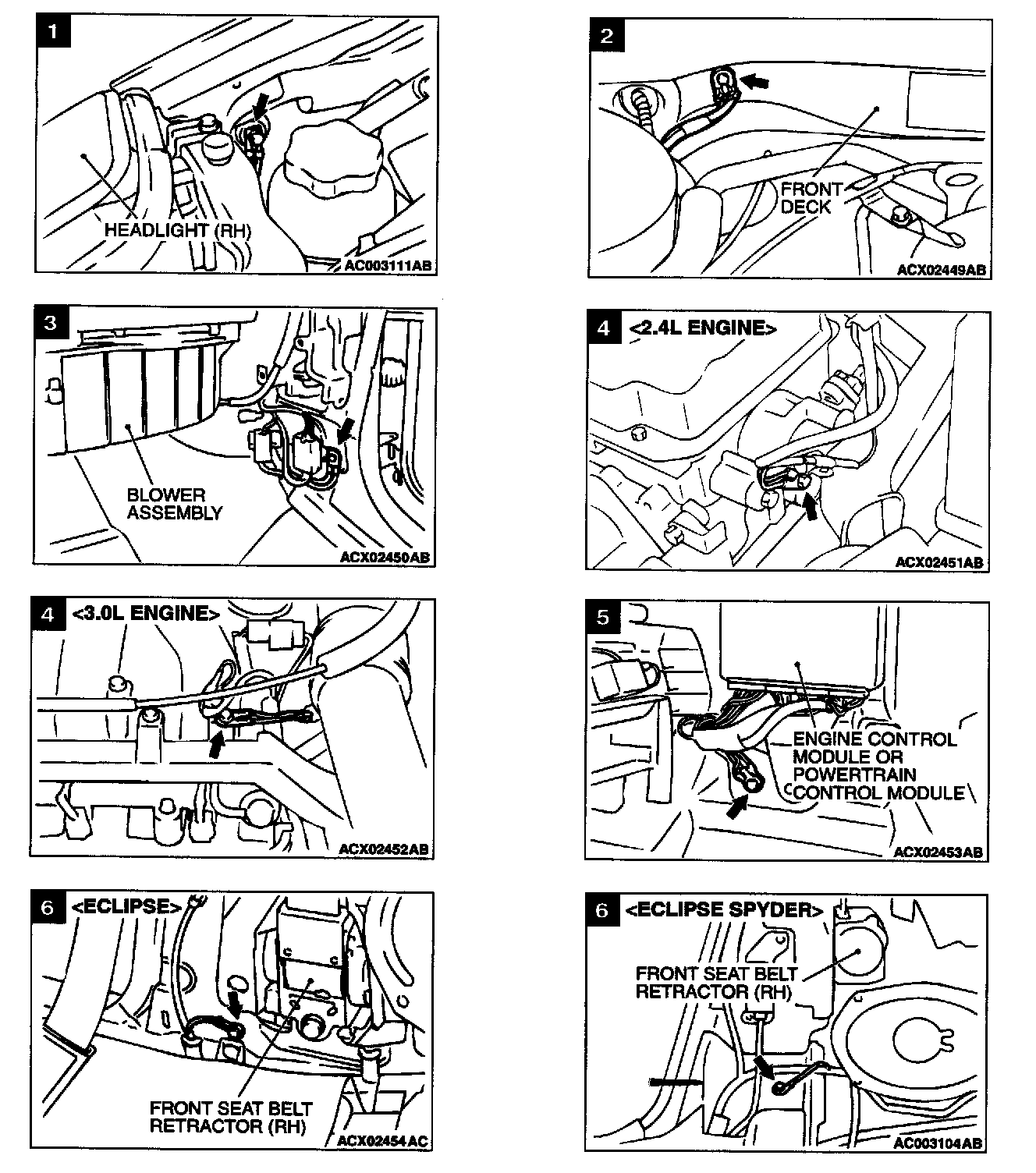 1
HEADLIGHT (RH)
AC003111AB

2
FRONT DECK
ACX02449AB

3
BLOWER ASSEMBLY
ACX02450AB

4 <2.4L ENGINE>
ACX02451AB

4 <3.0L ENGINE>
ACX02452AB

5
ENGINE CONTROL MODULE OR POWERTRAIN CONTROL MODULE
ACX02453AB

6 <ECLIPSE>
FRONT SEAT BELT RETRACTOR (RH)
ACX02454AC

6 <ECLIPSE SPYDER>
FRONT SEAT BELT RETRACTOR (RH)
AC003104AB