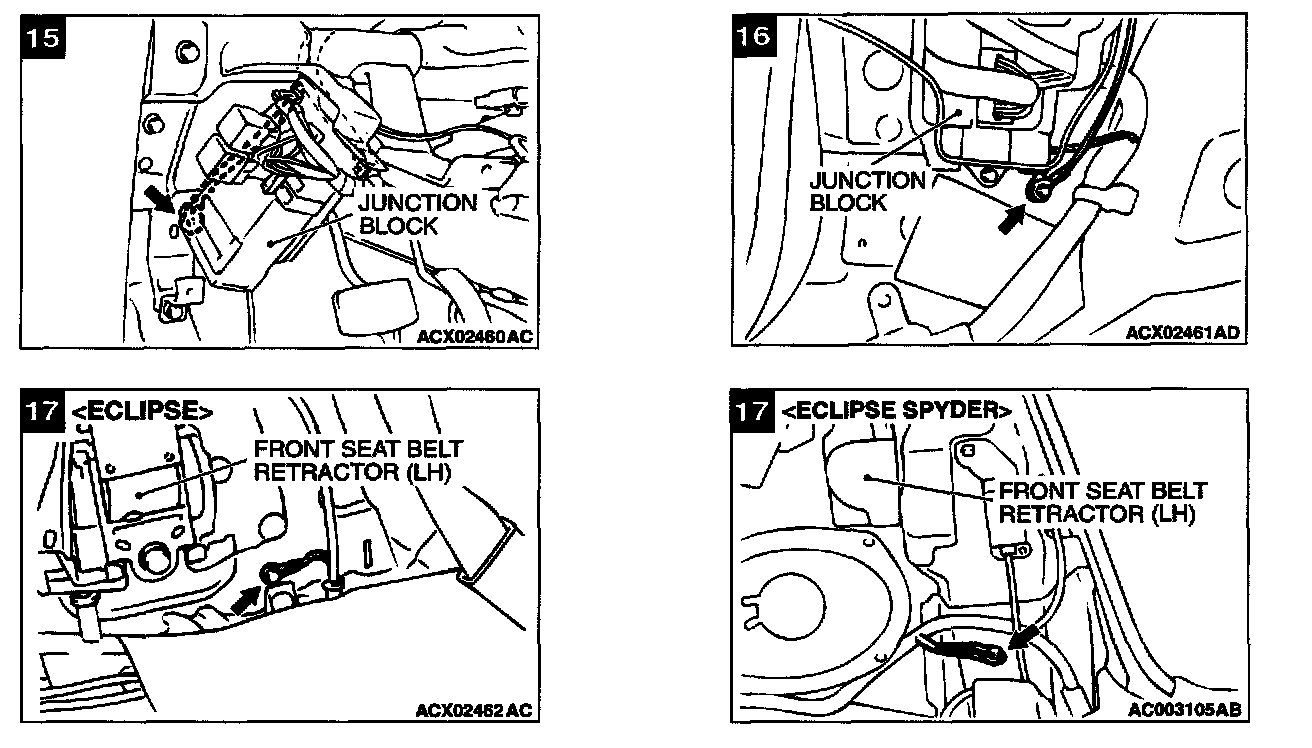 15

JUNCTION BLOCK

ACX02460AC

16

JUNCTION BLOCK

ACX02461AD

17 <ECLIPSE>

FRONT SEAT BELT RETRACTOR (LH)

ACX02462AC

17 <ECLIPSE SPYDER>

FRONT SEAT BELT RETRACTOR (LH)

AC003105AB