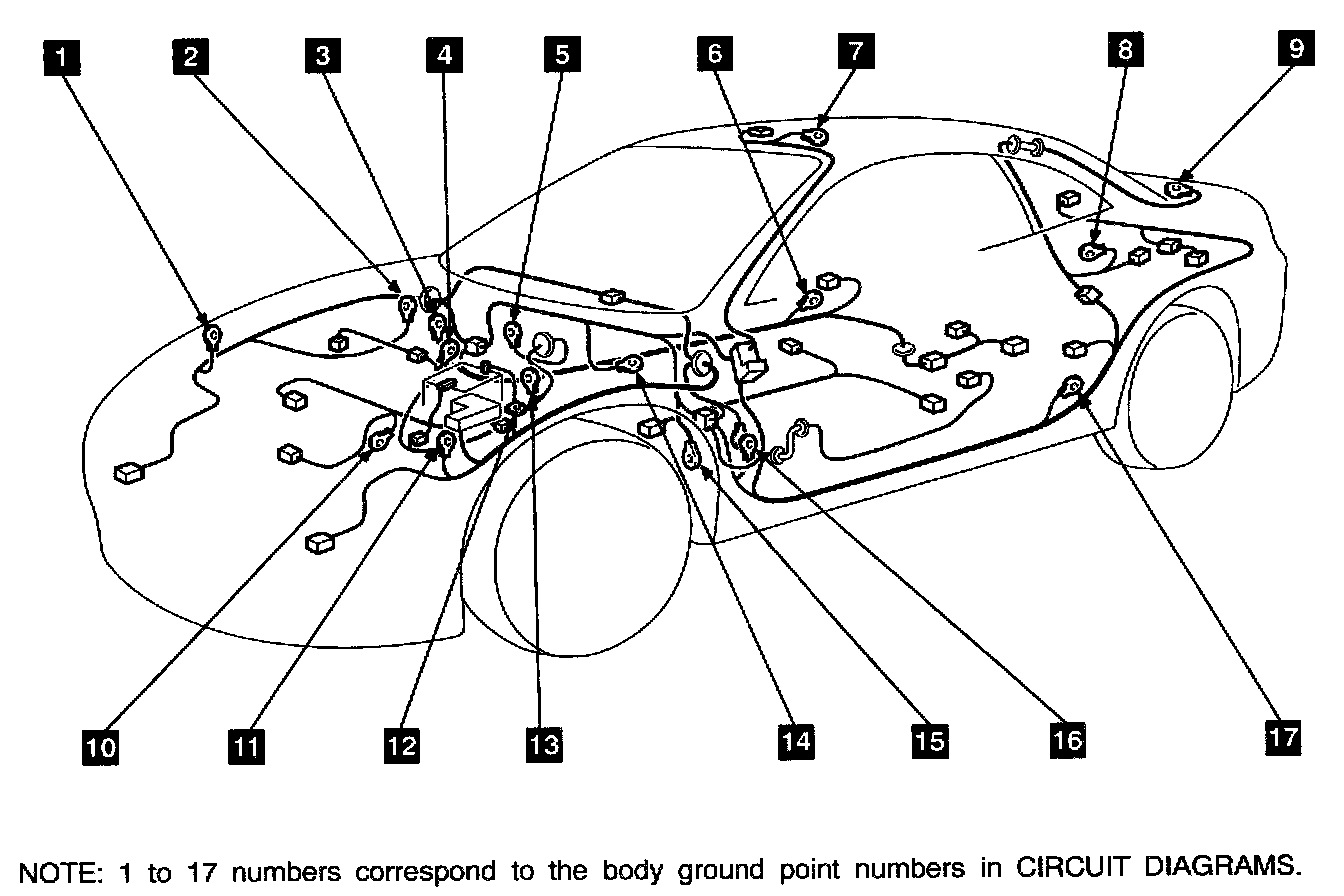 1 2 3 4 5 6 7 8 9

10 11 12 13 14 15 16 17

NOTE: 1 to 17 numbers correspond to the body ground point numbers in CIRCUIT DIAGRAMS.