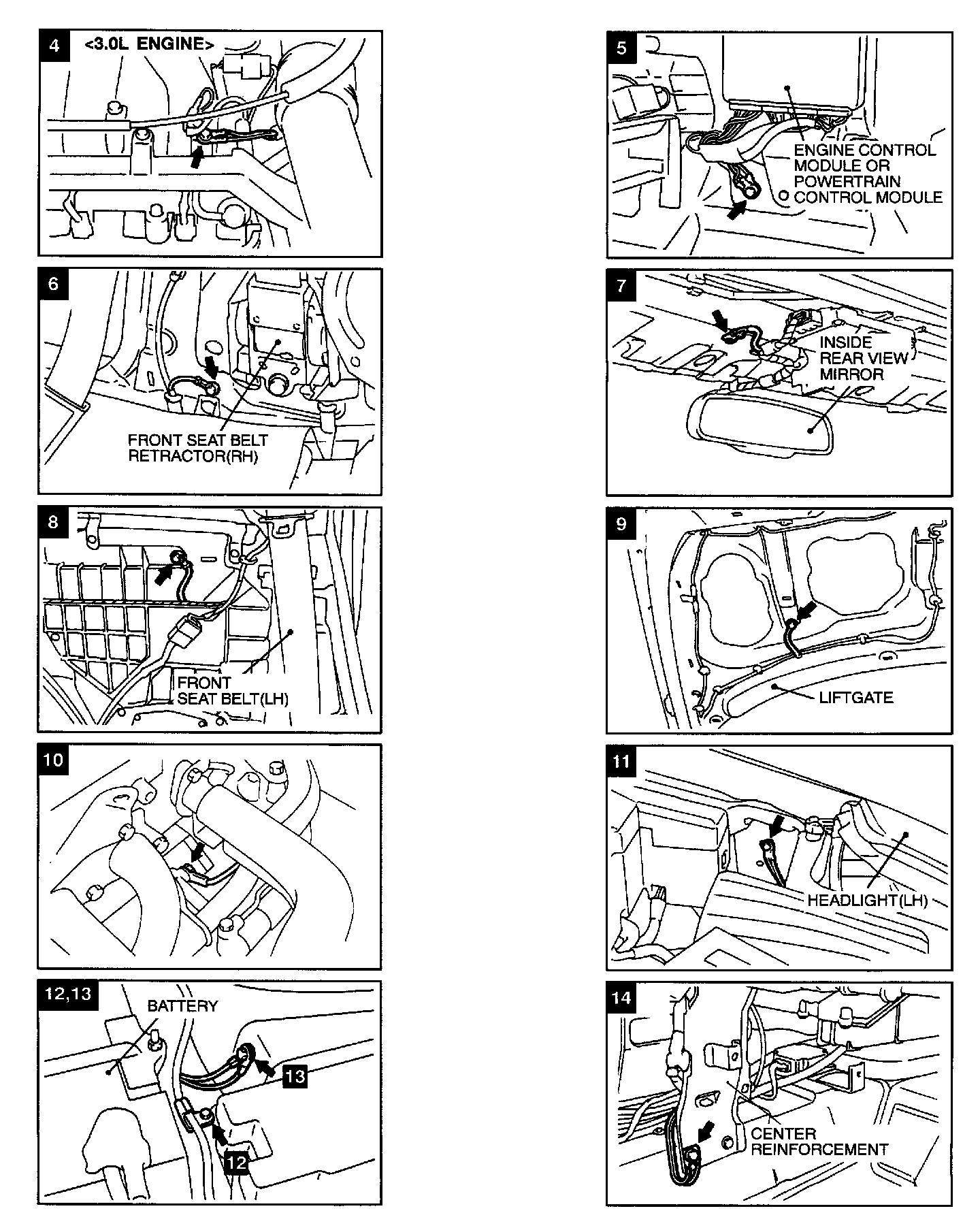 4
<3.0L ENGINE>

5
ENGINE CONTROL MODULE OR POWERTRAIN CONTROL MODULE

6
FRONT SEAT BELT RETRACTOR(RH)

7
INSIDE REAR VIEW MIRROR

8
FRONT SEAT BELT(LH)

9
LIFTGATE

10

11
HEADLIGHT(LH)

12,13
BATTERY
13
12

14
CENTER REINFORCEMENT