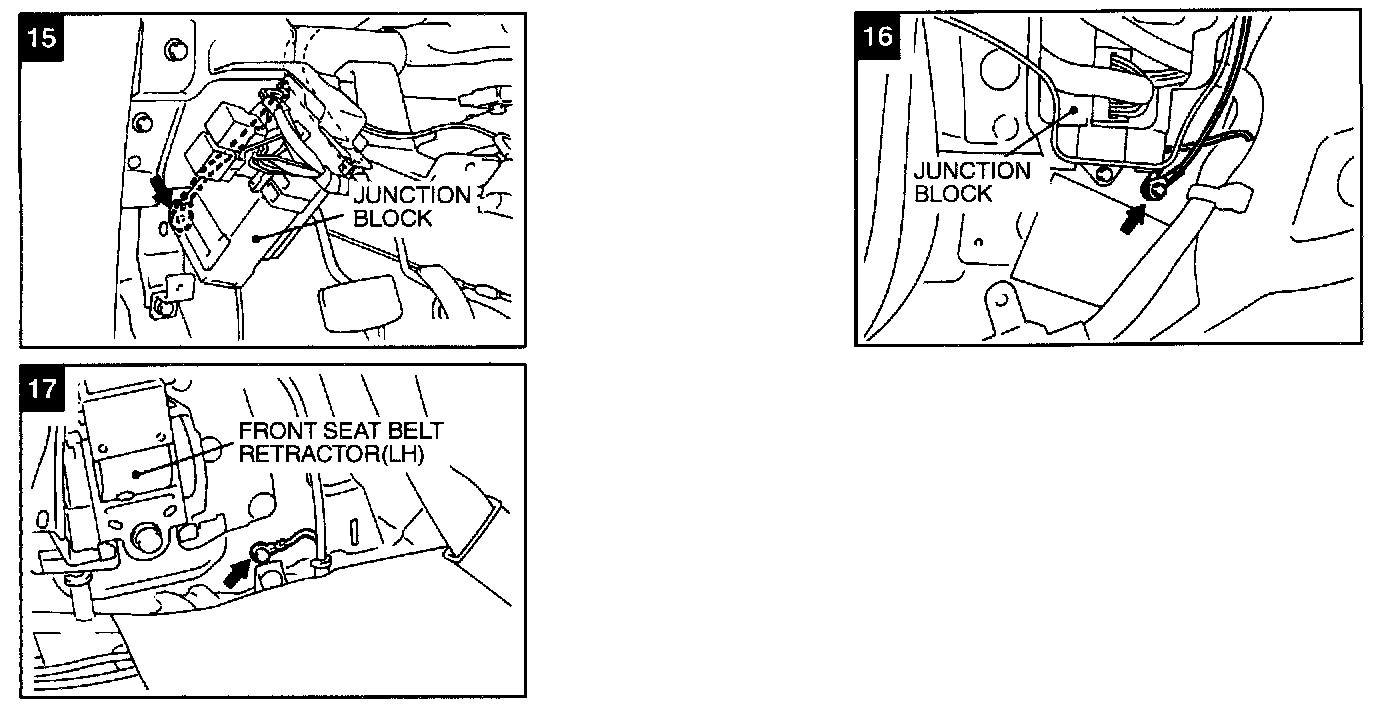 15

JUNCTION BLOCK

16

JUNCTION BLOCK

17

FRONT SEAT BELT RETRACTOR(LH)